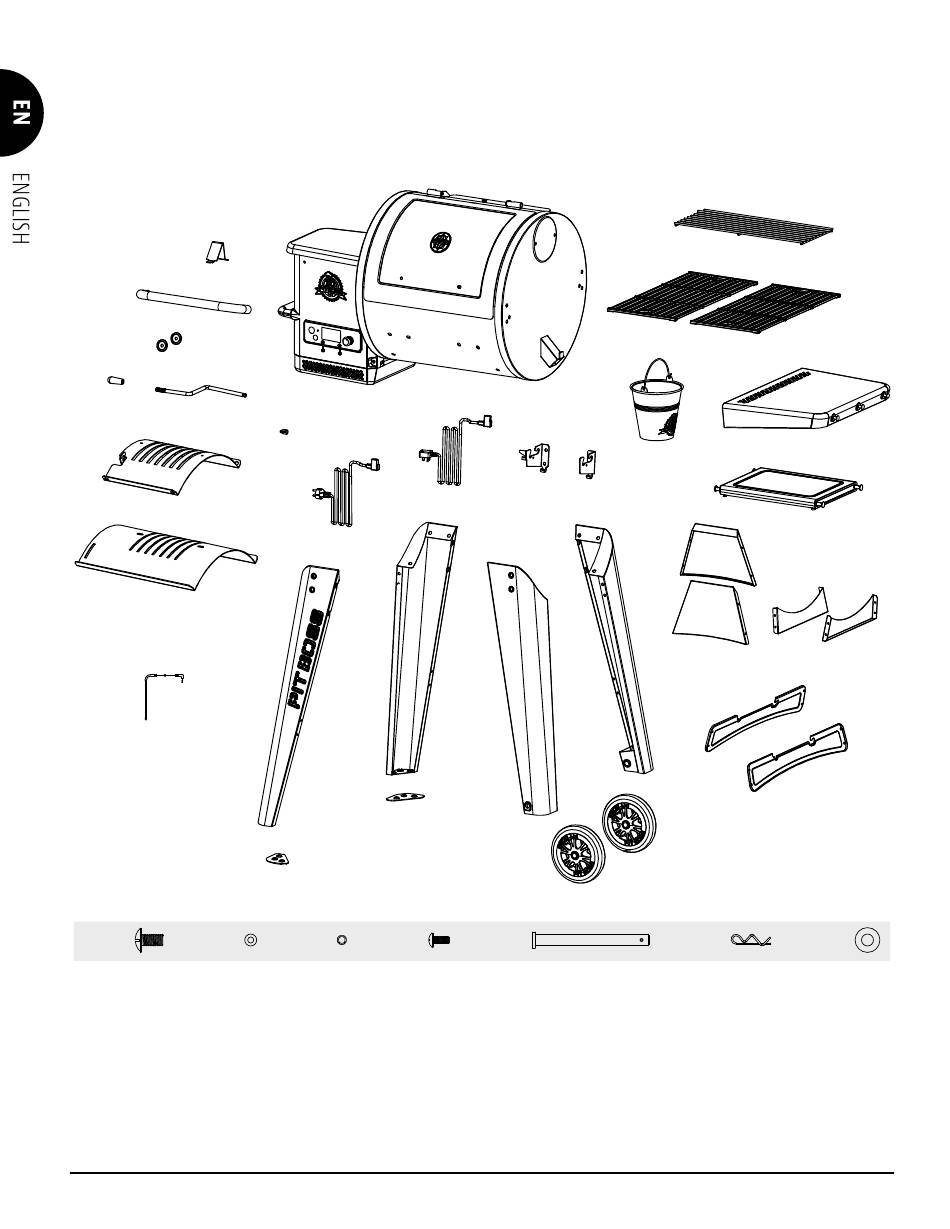 EN
ENGLISH

PIT BOSS