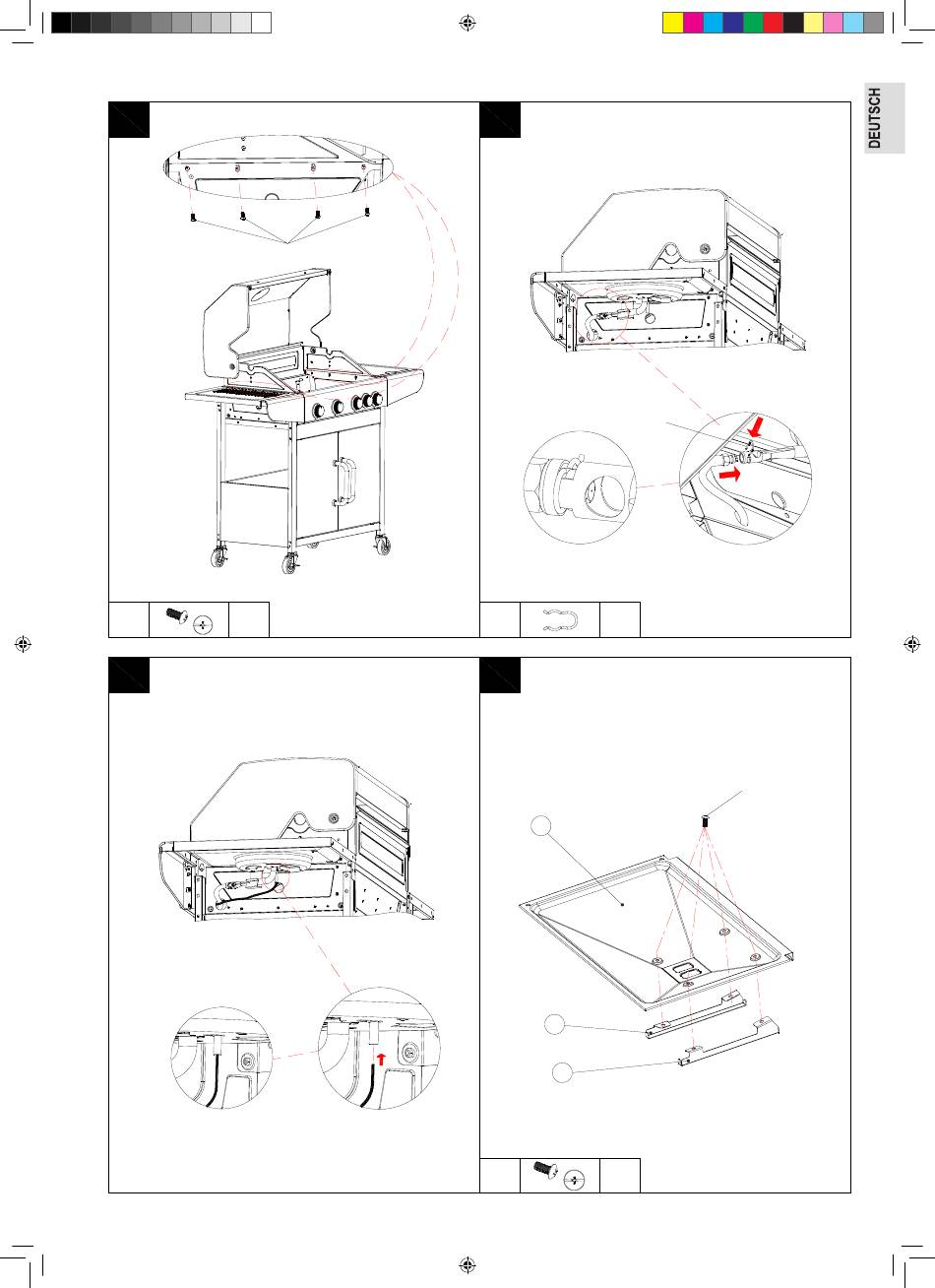 DEUTSCH