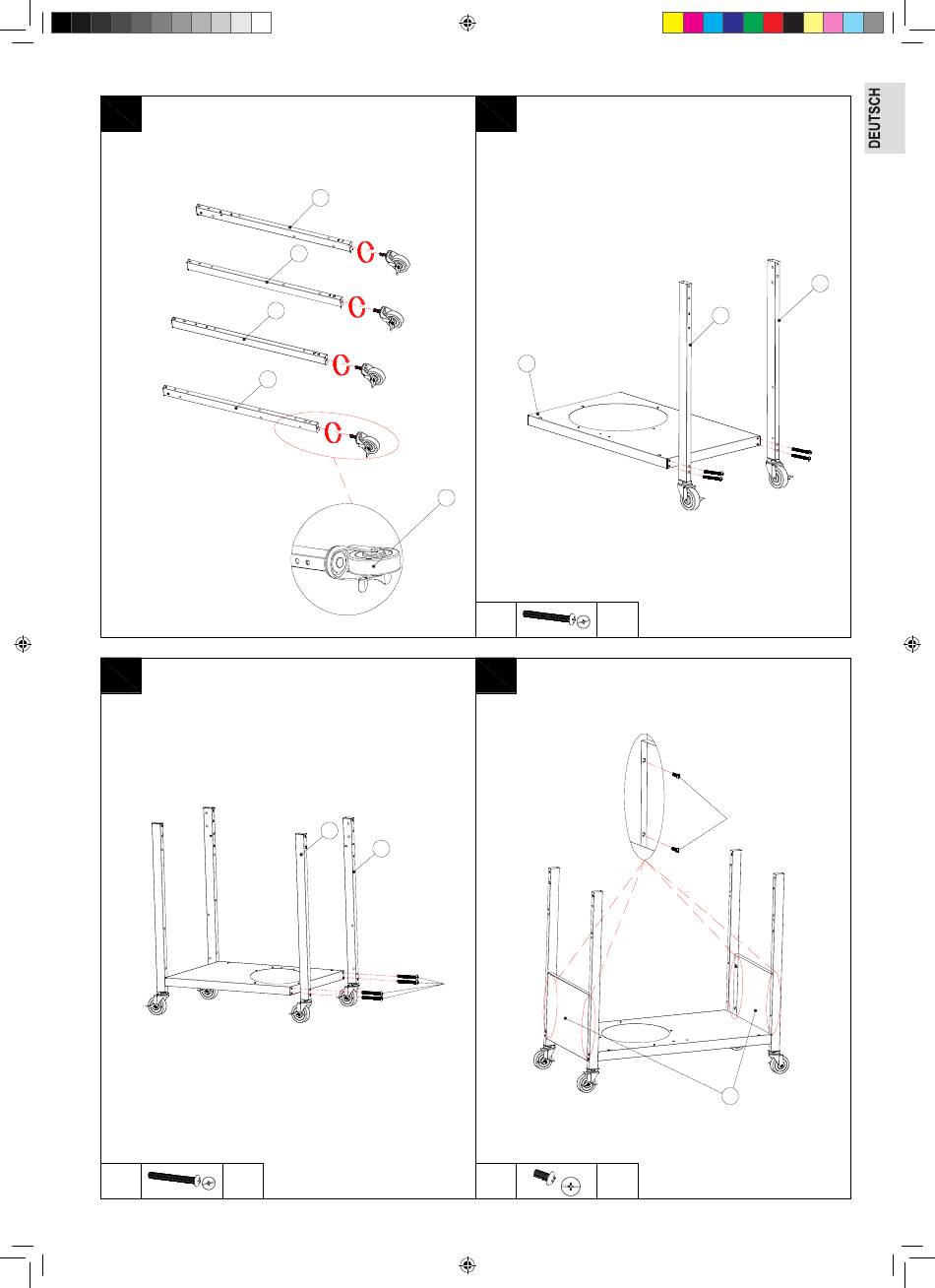 DEUTSCH