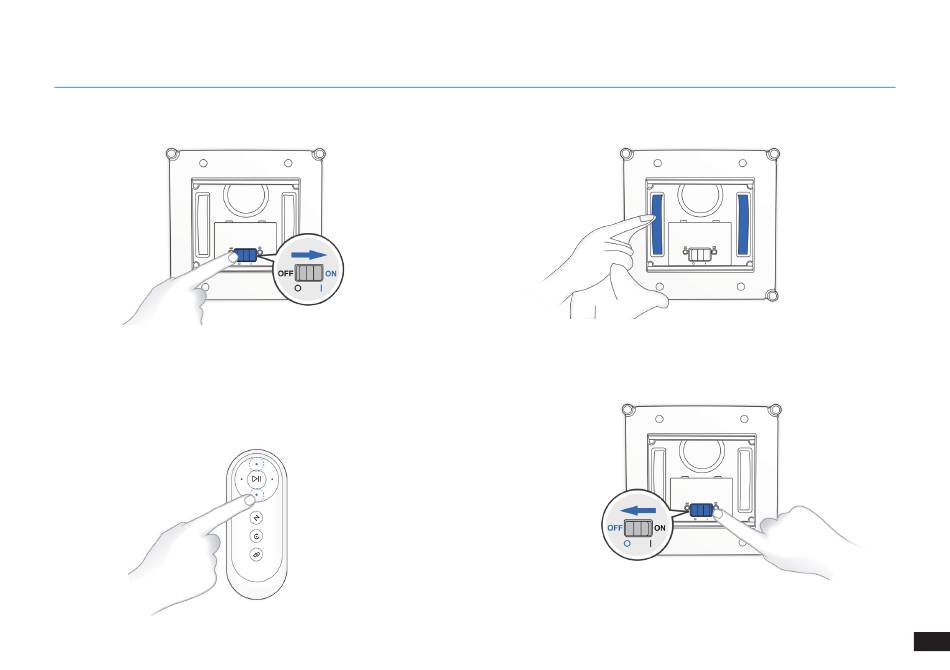 OFF ON
O I

OFF ON
O I