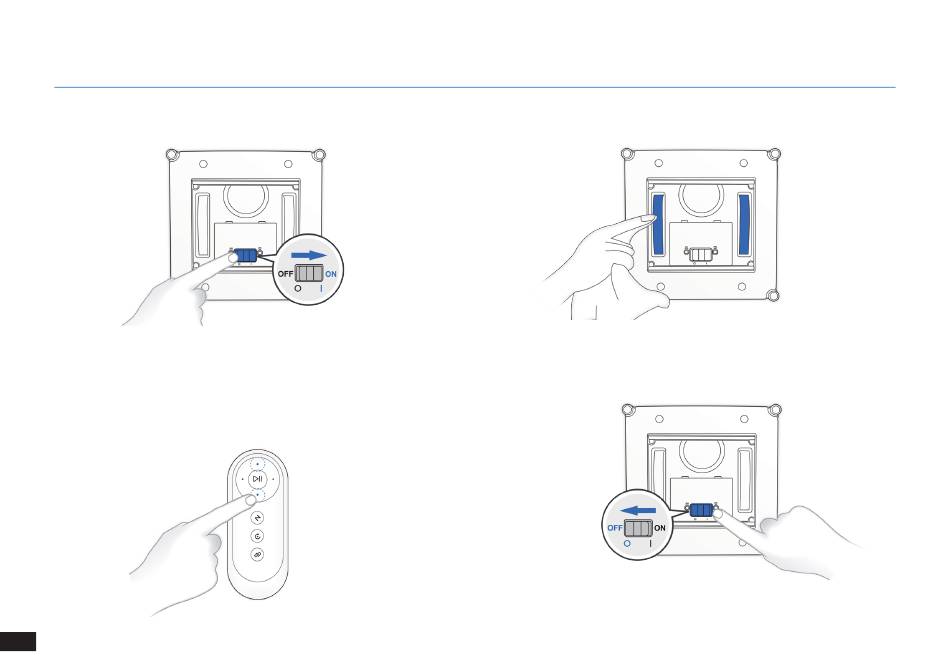 OFF ON
O I

OFF ON
O I