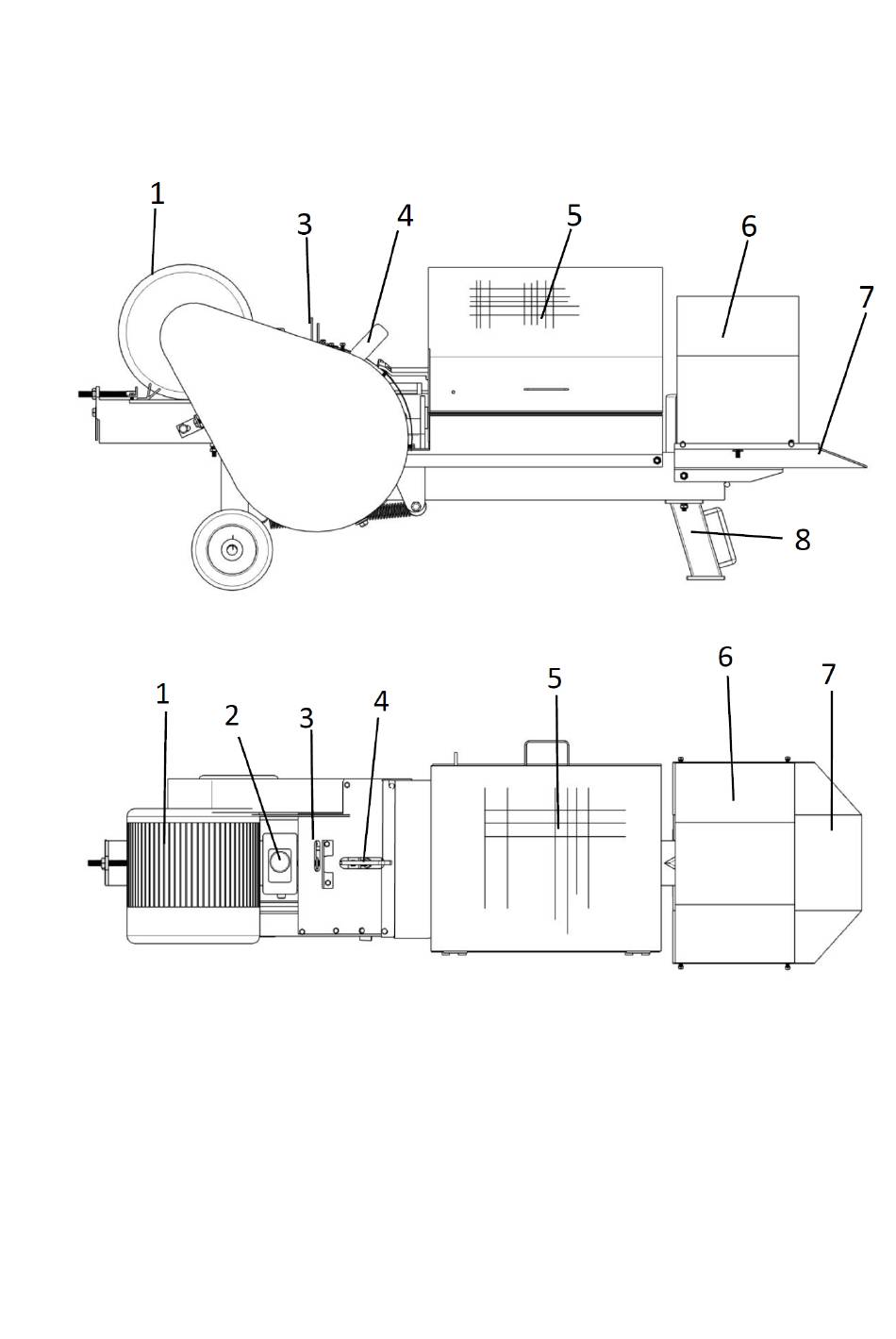 1
3
4
5
6
7
8

1
2
3
4
5
6
7