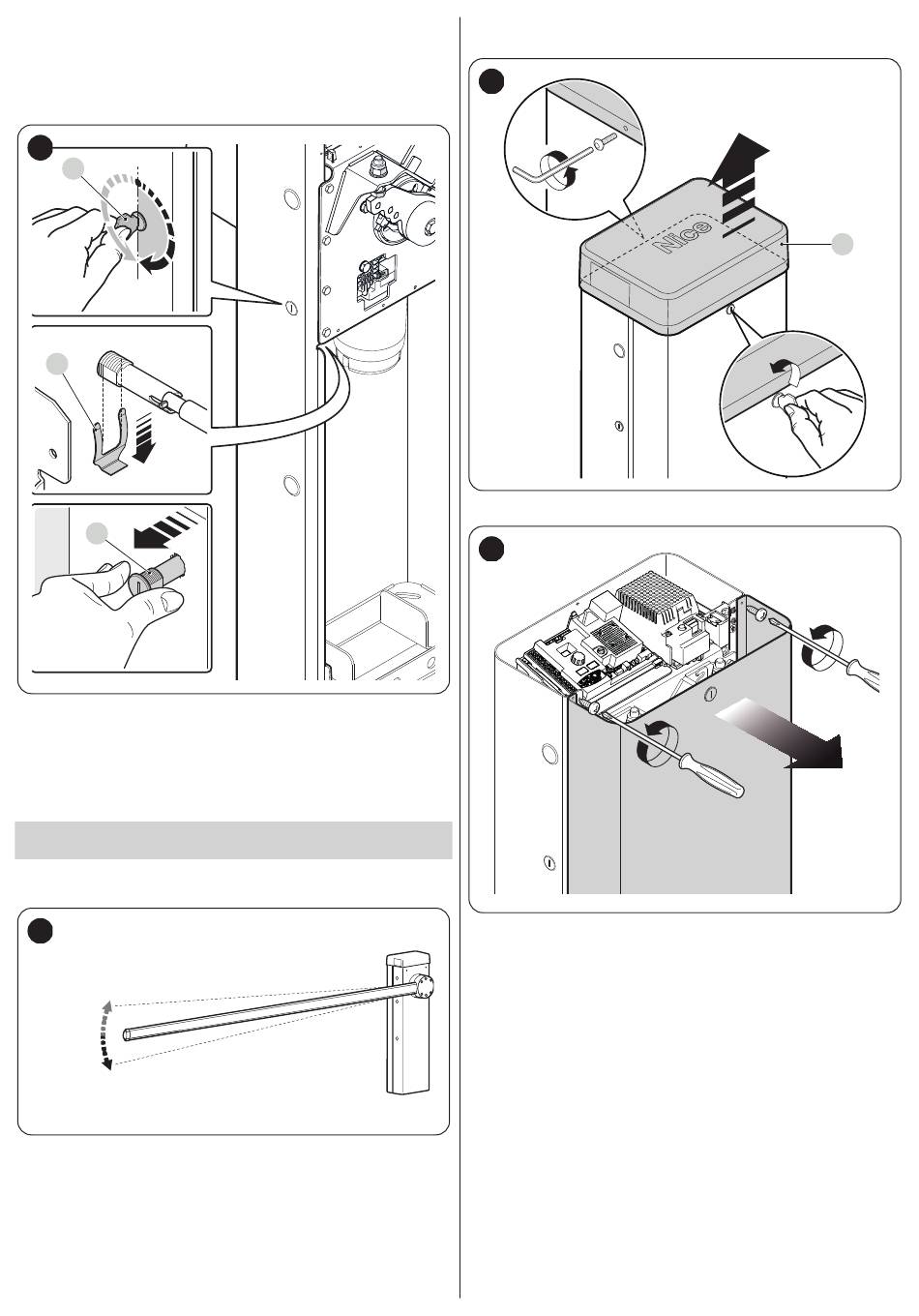 Nice