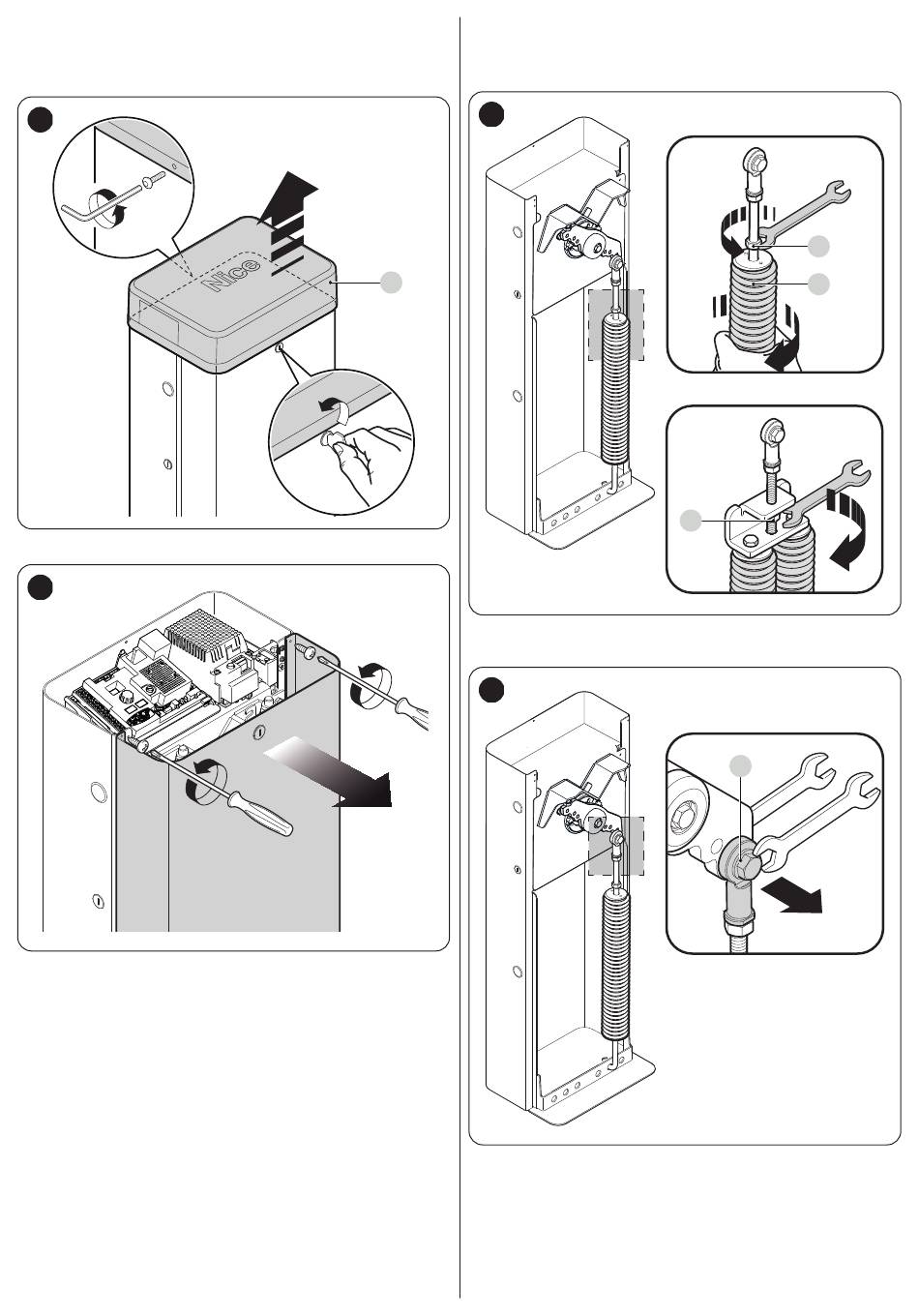 Nice