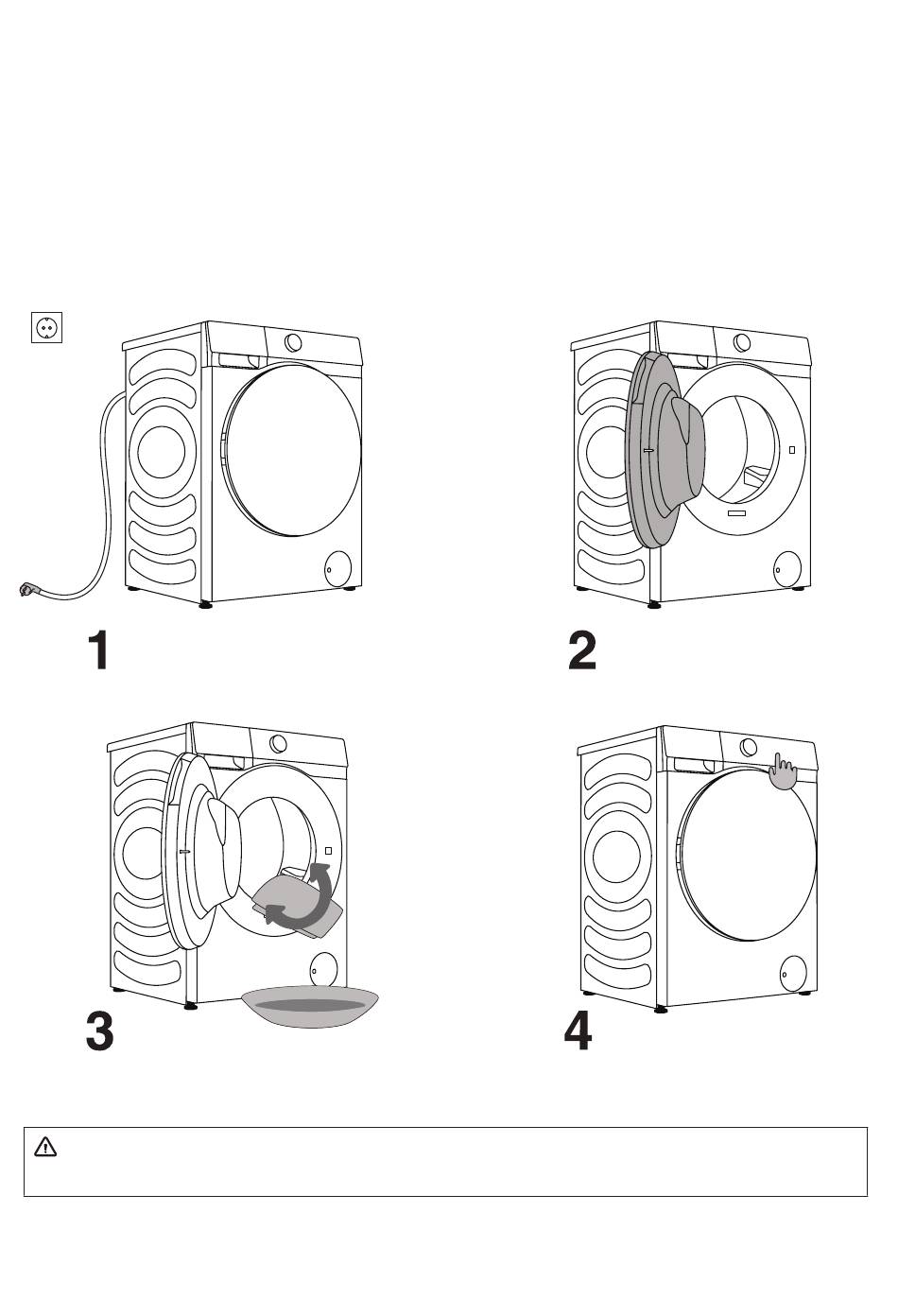 1

2

3

4