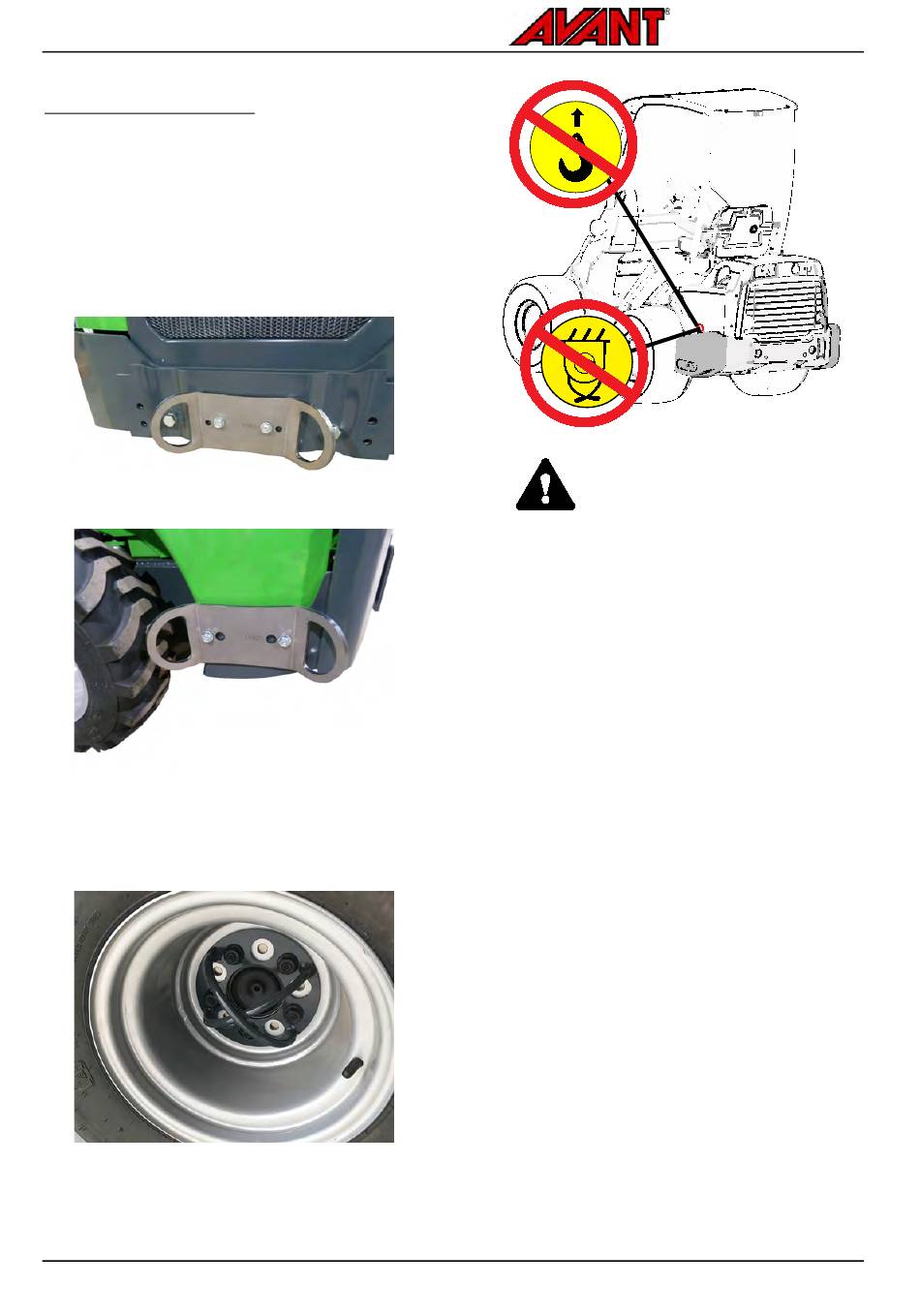 AVANT®