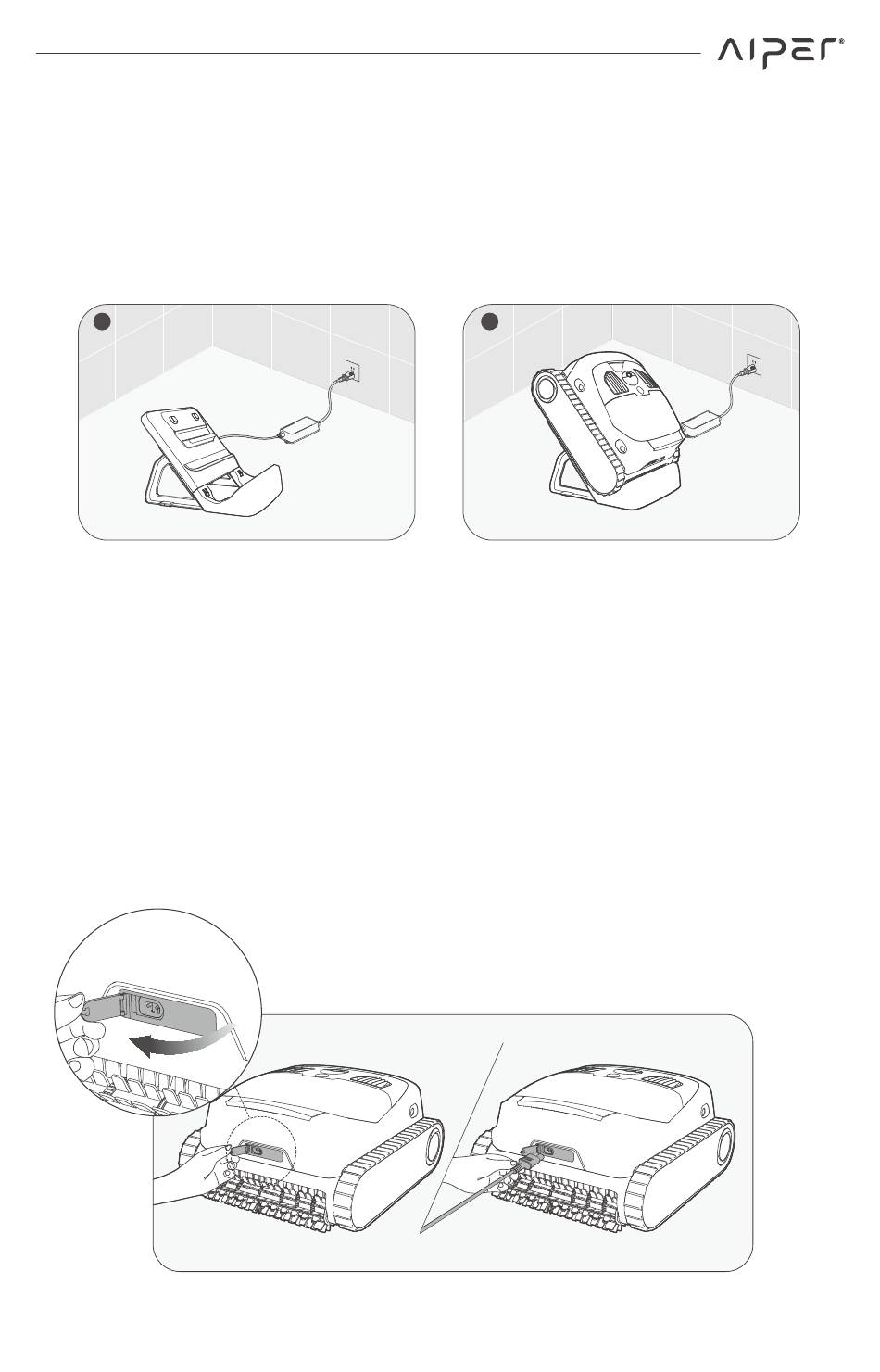 AIPER®