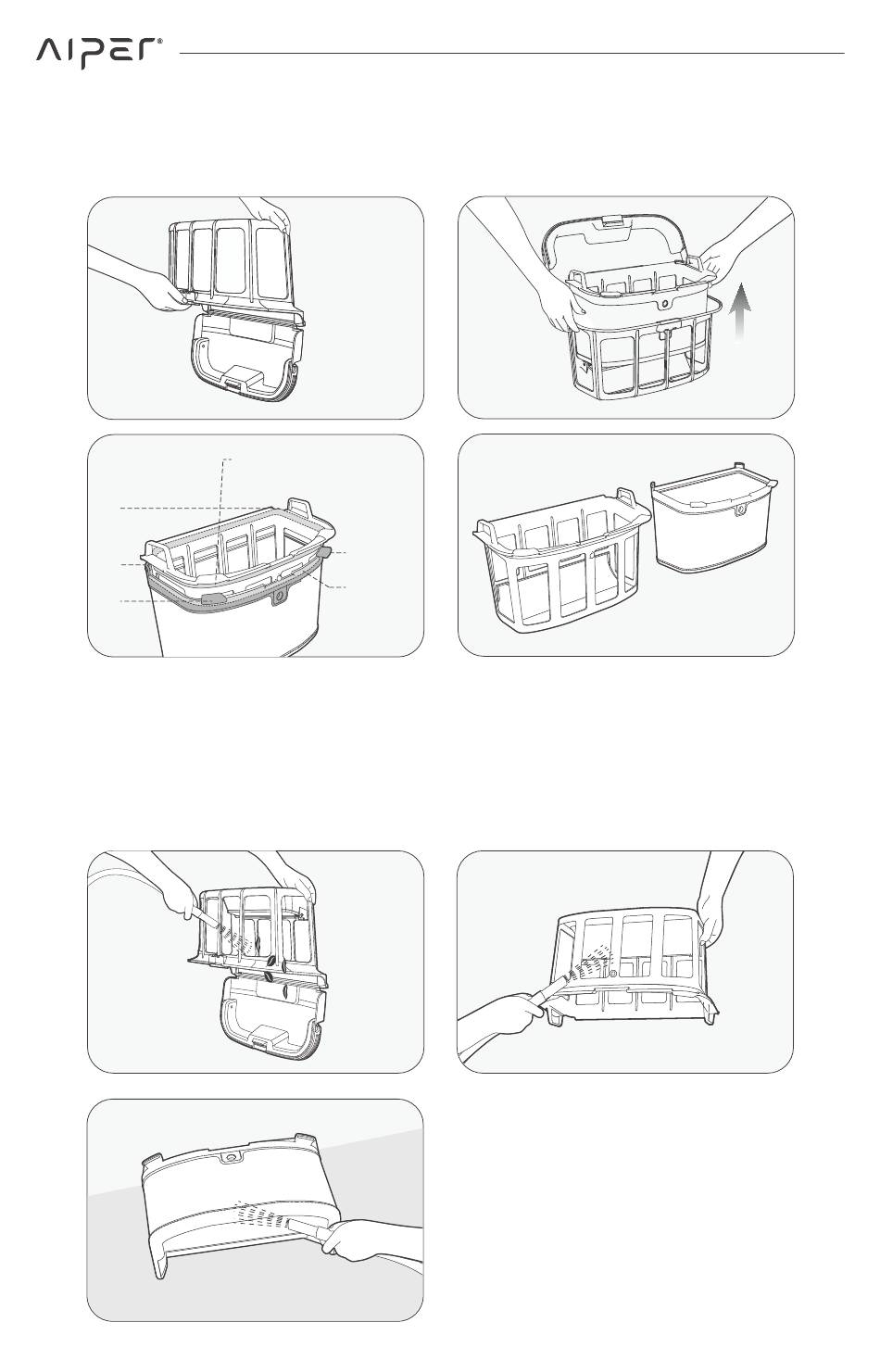 AIPER®