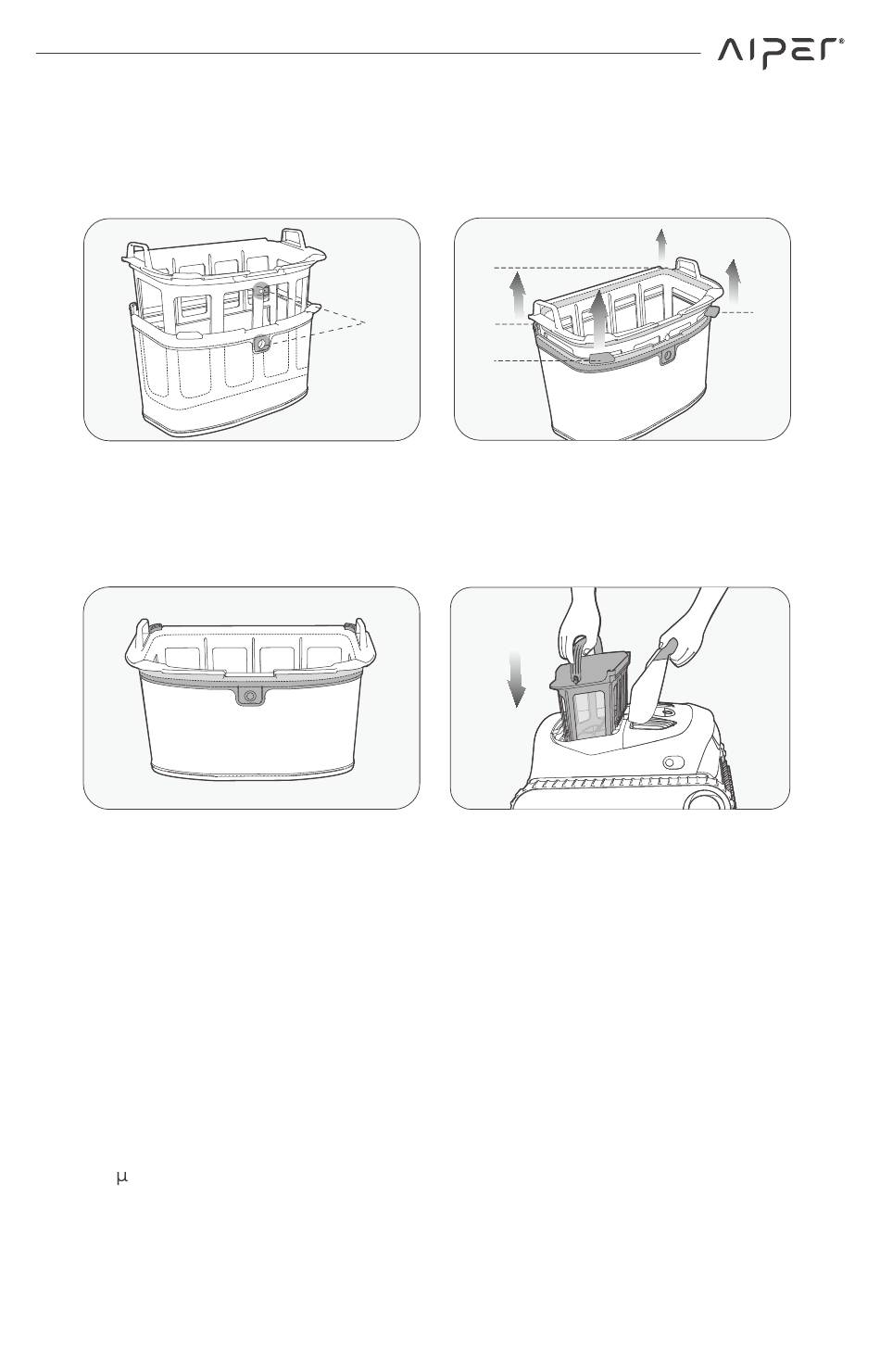 AIPER®

μ