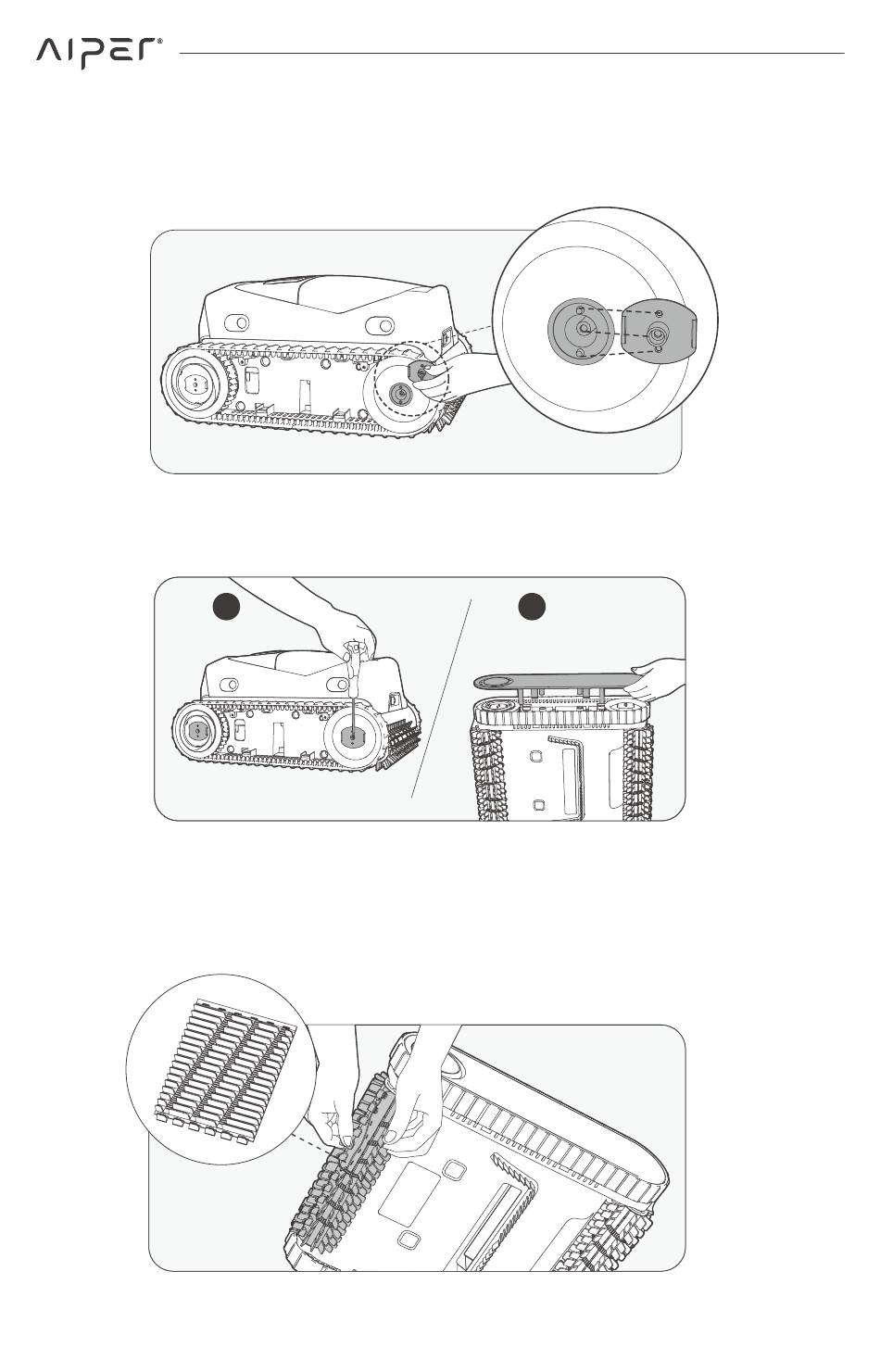 AIPER®