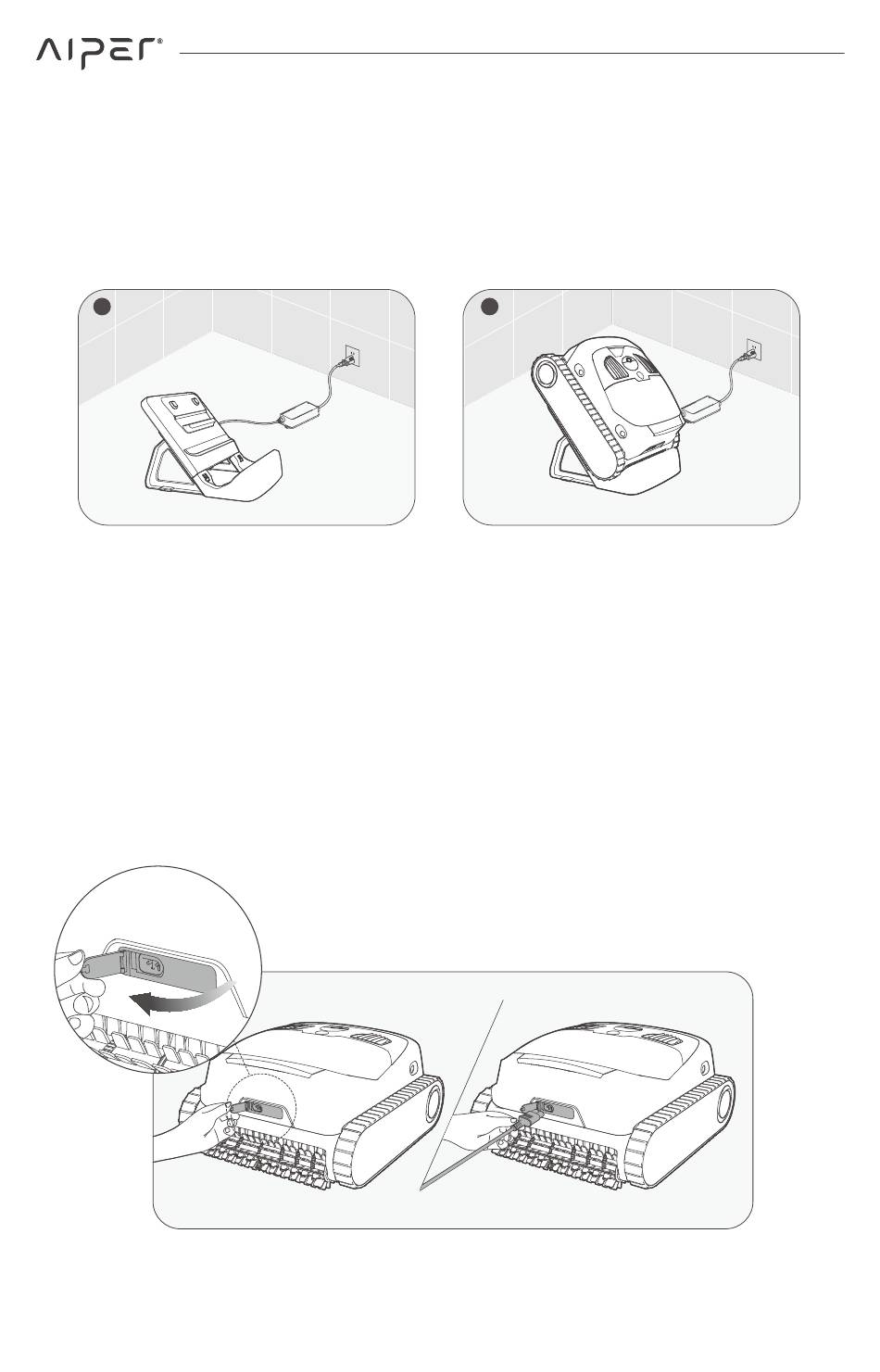 AIPER®