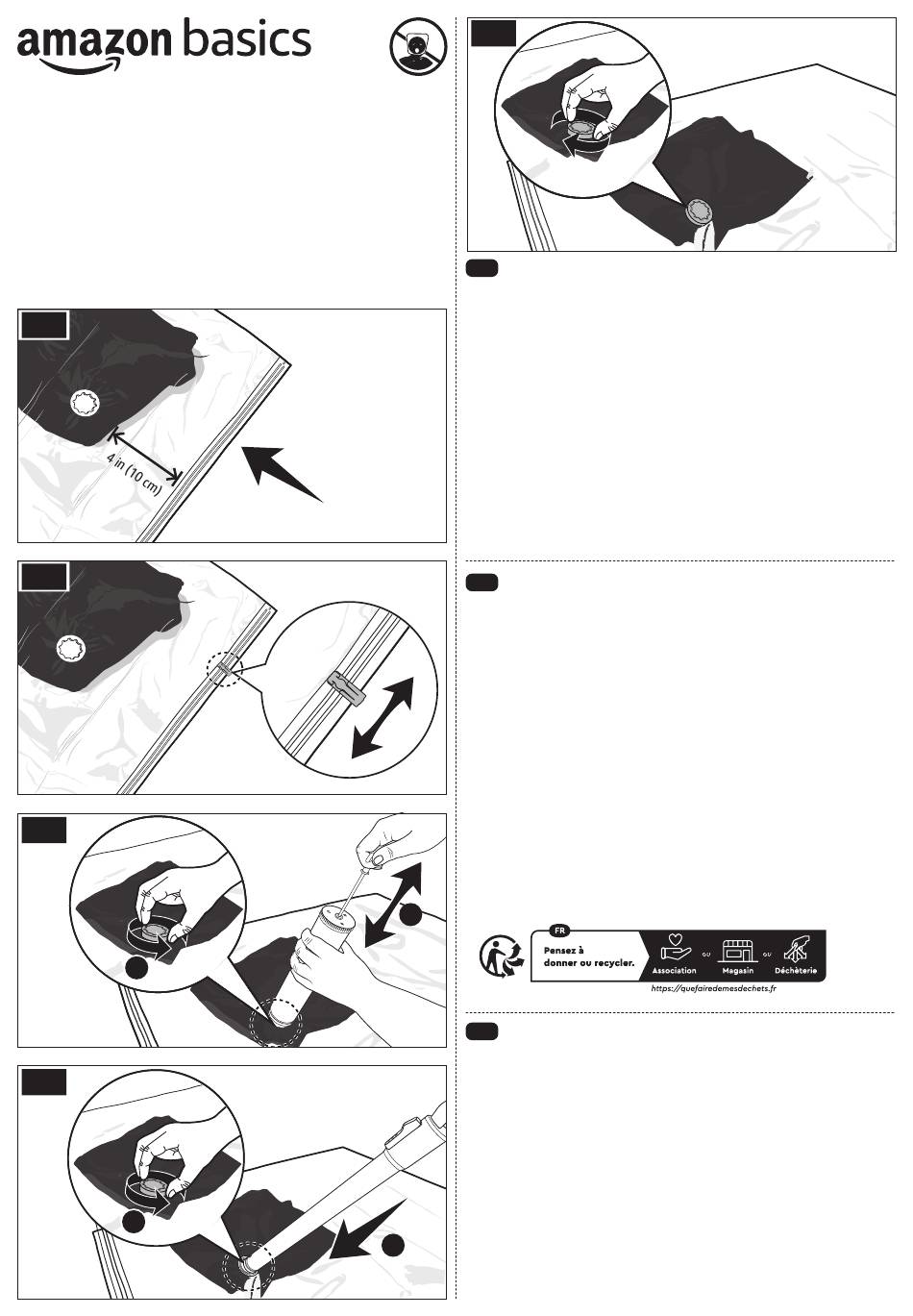 amazon basics

4 in (10 cm)

FR
Pensez à donner ou recycler.
Association ou Magasin ou Déchèterie
https://quefairedemesdechets.fr