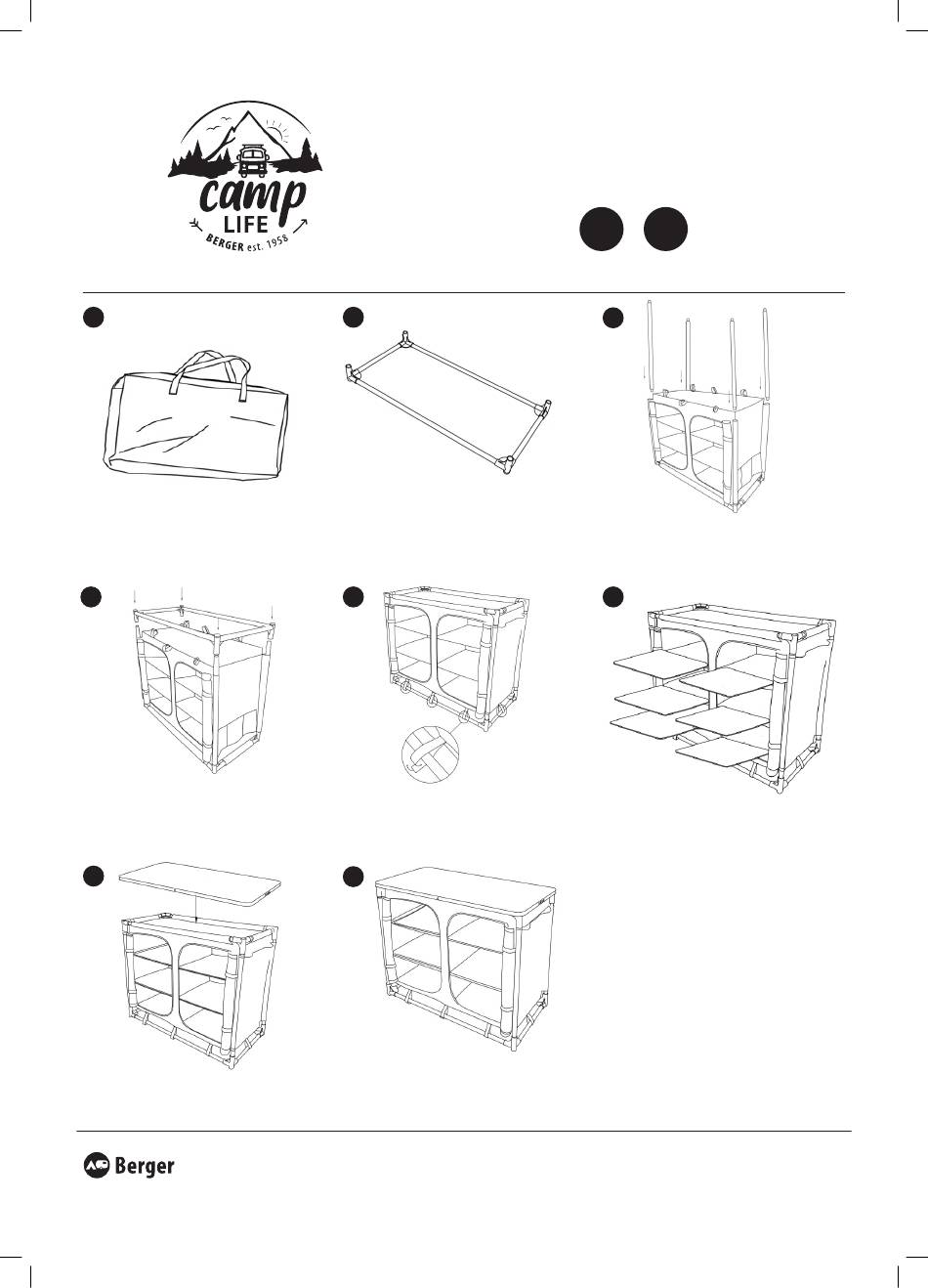 camp
LIFE
BERGER est. 1958

Berger