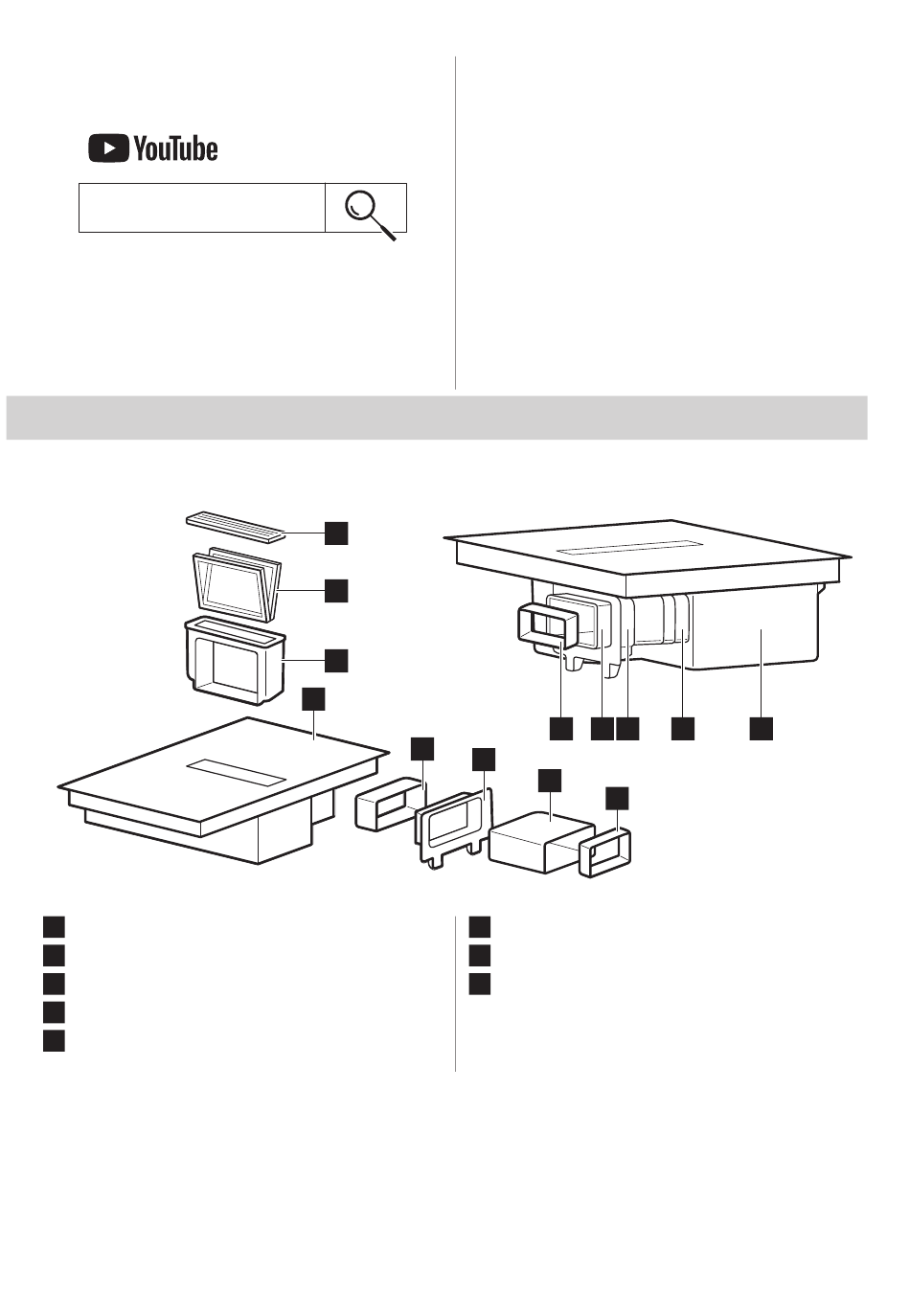 YouTube