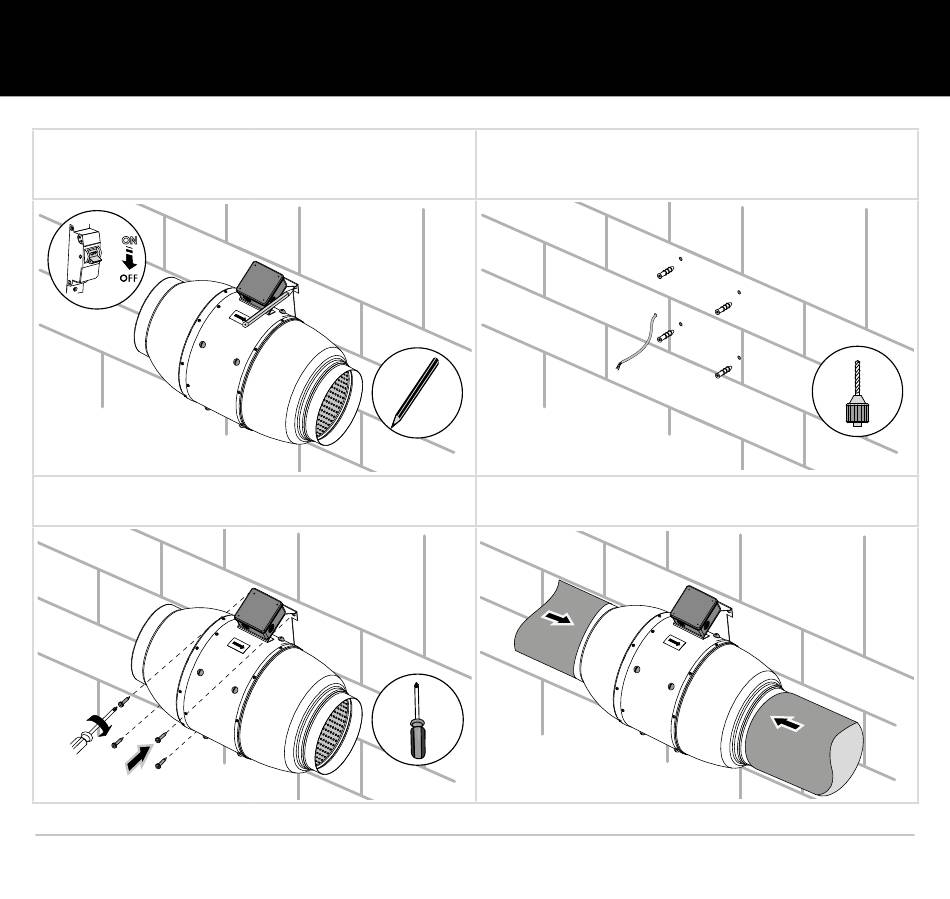 ON
OFF