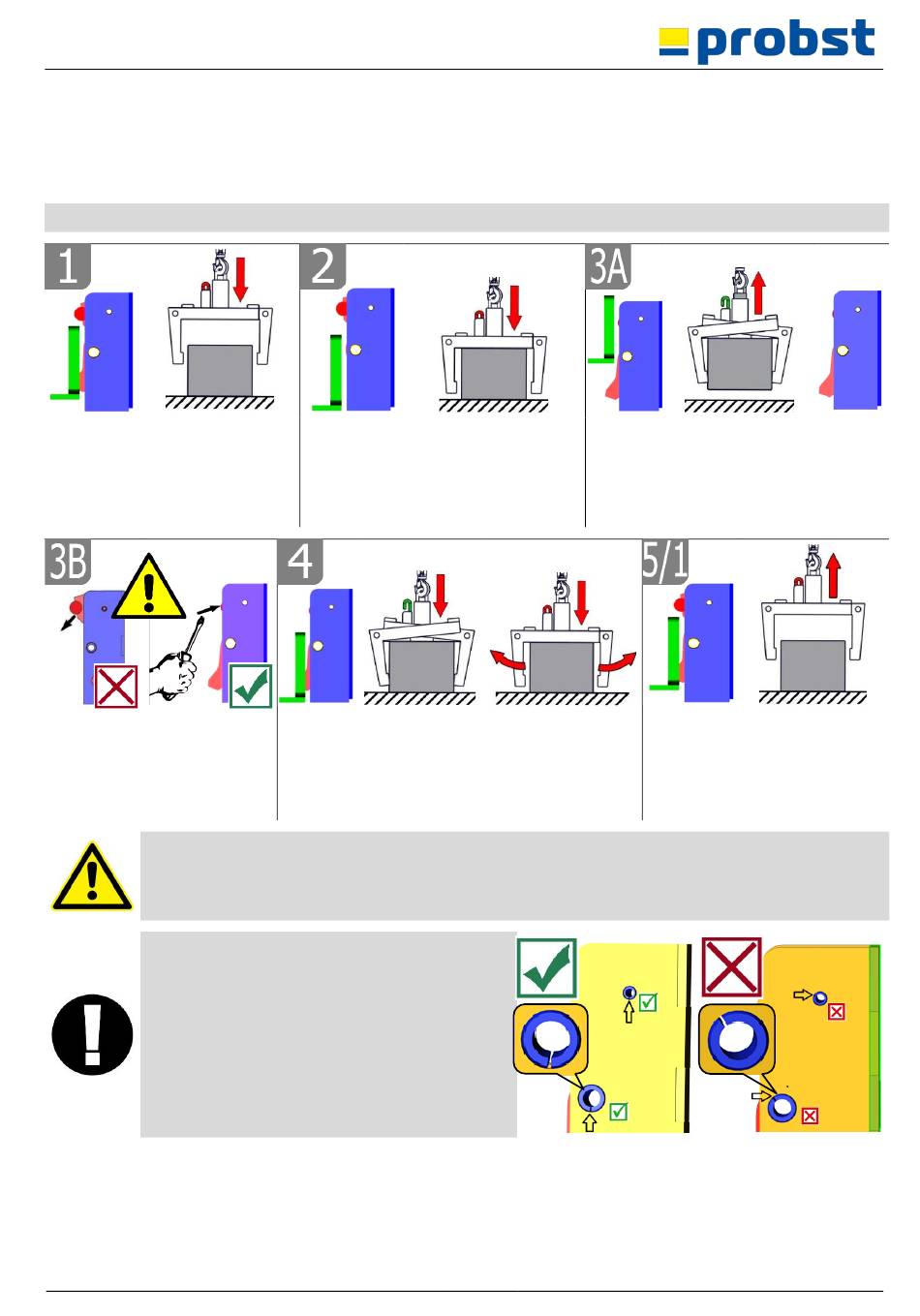 probst

1

2

3A

3B

4

5/1