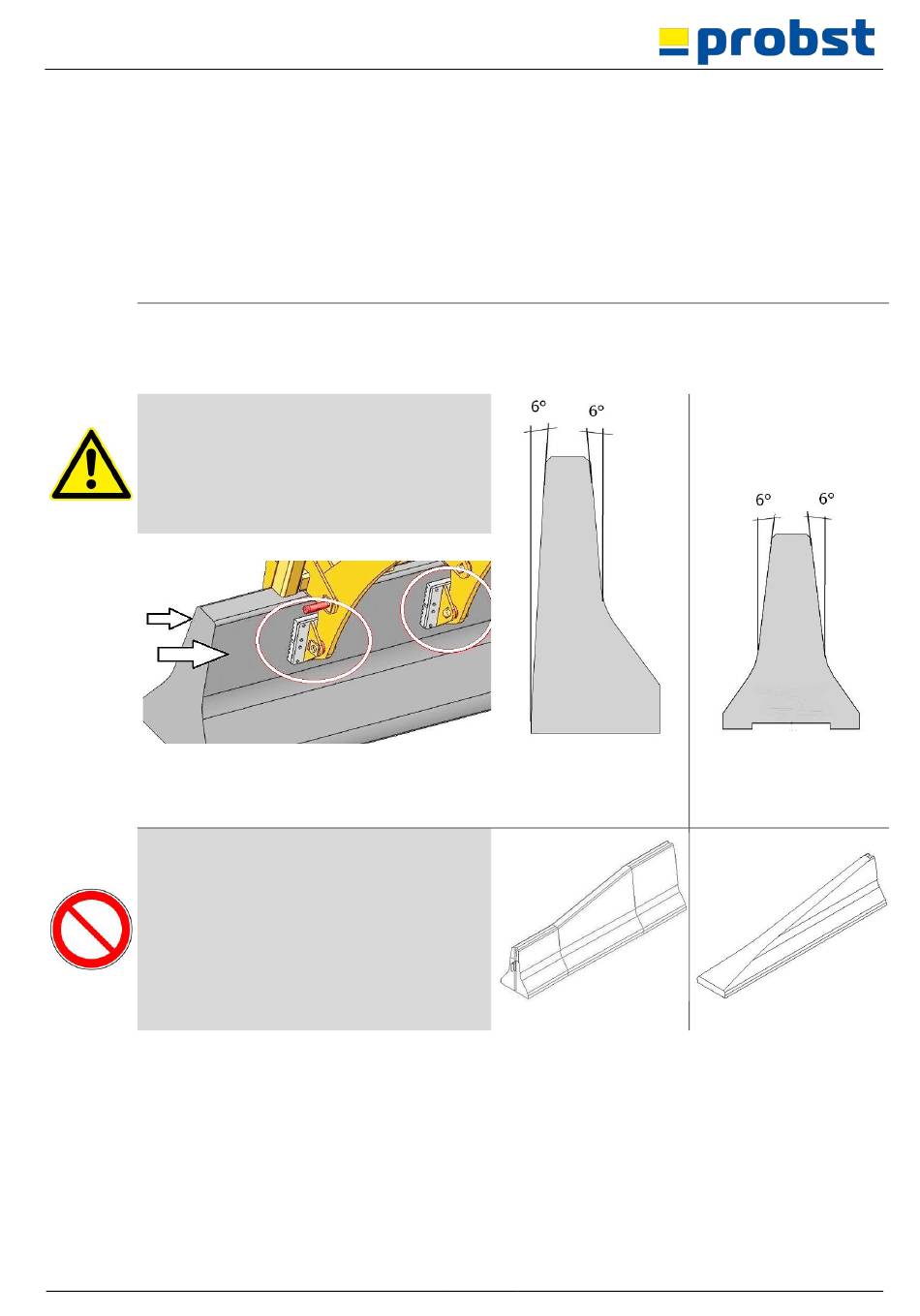 probst

6°
6°

6°
6°