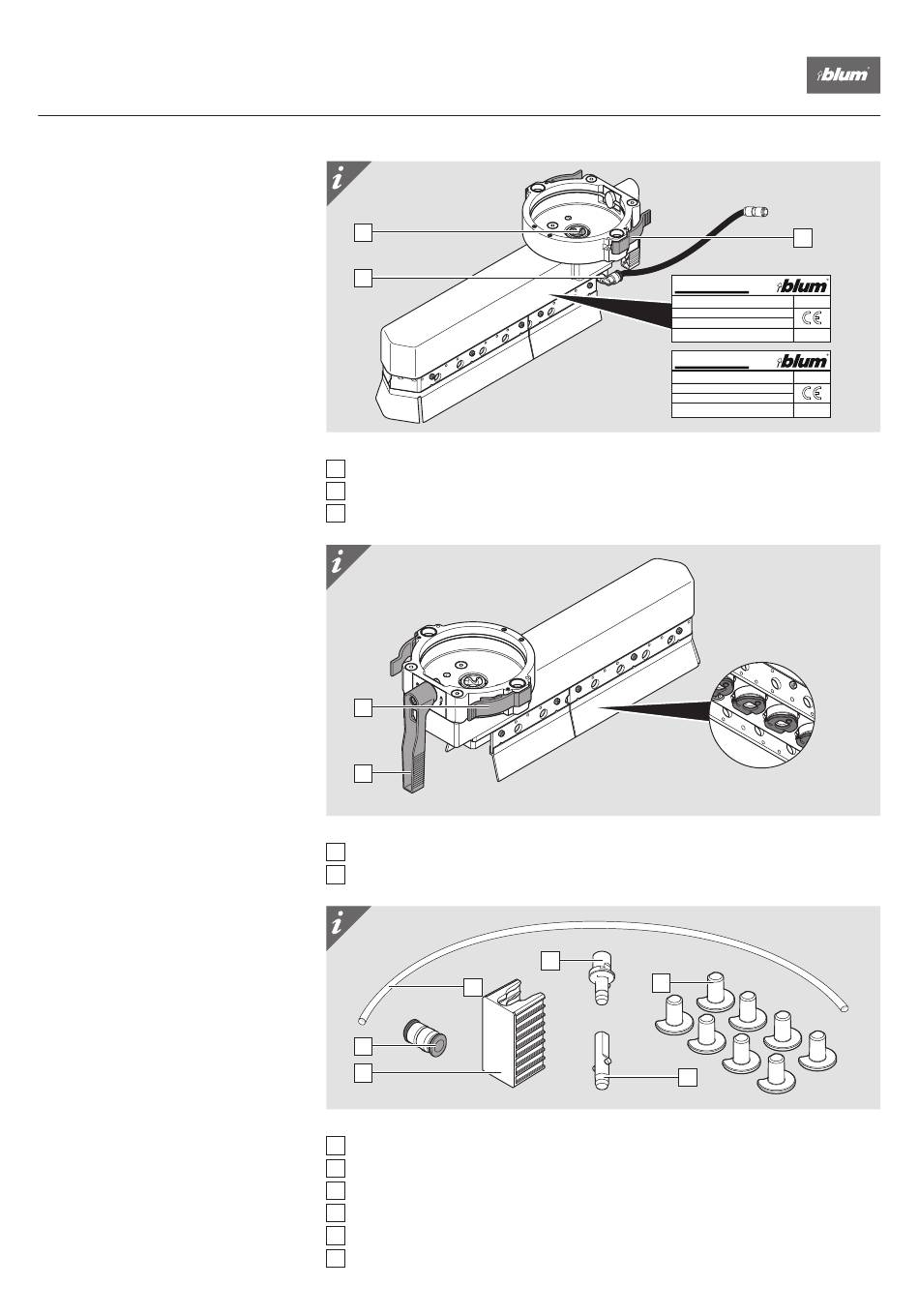 blum

i

blum

CE

blum

CE

i

i