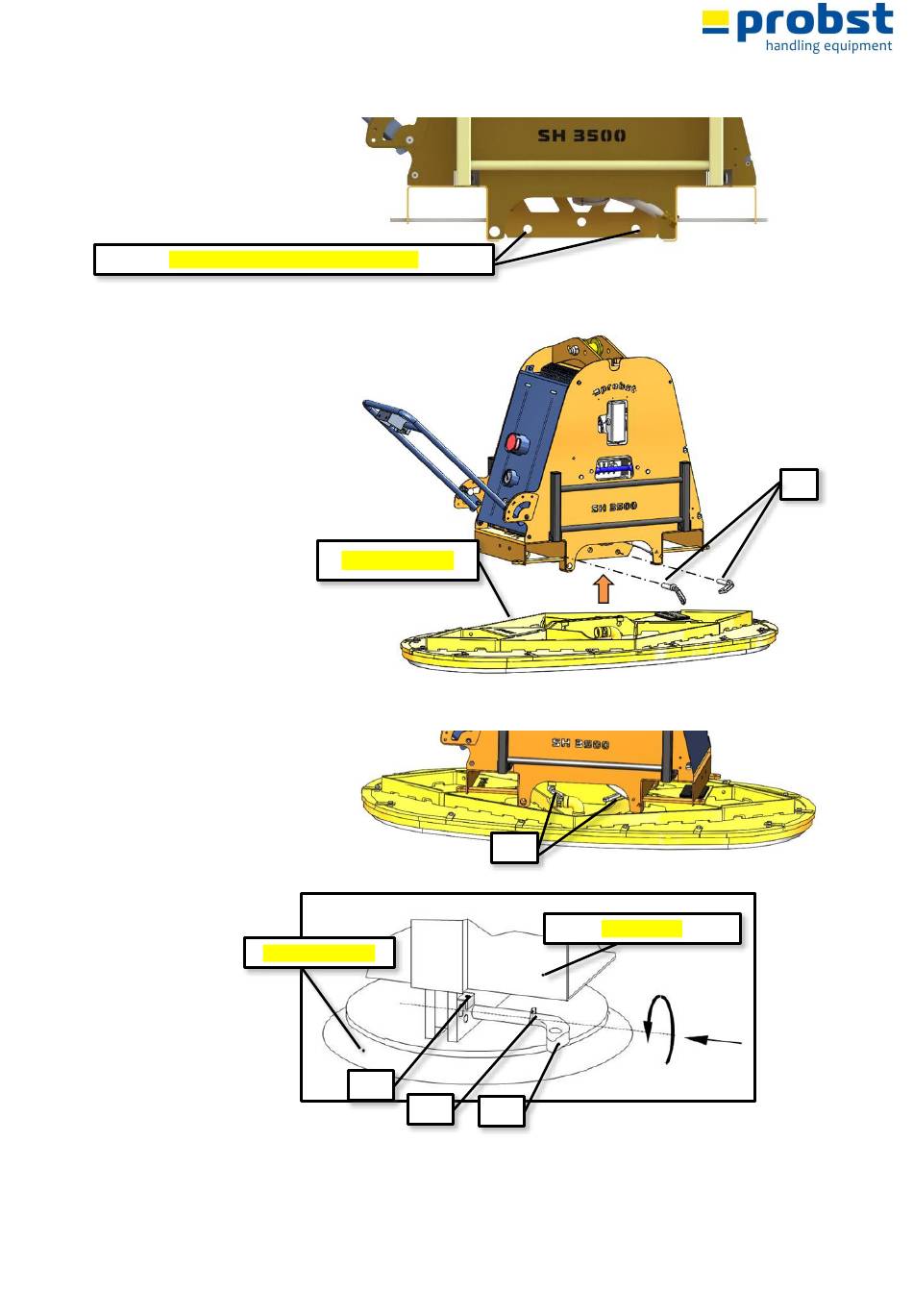 probst
handling equipment

SH 3500

probst

SH 3500

SH 3500