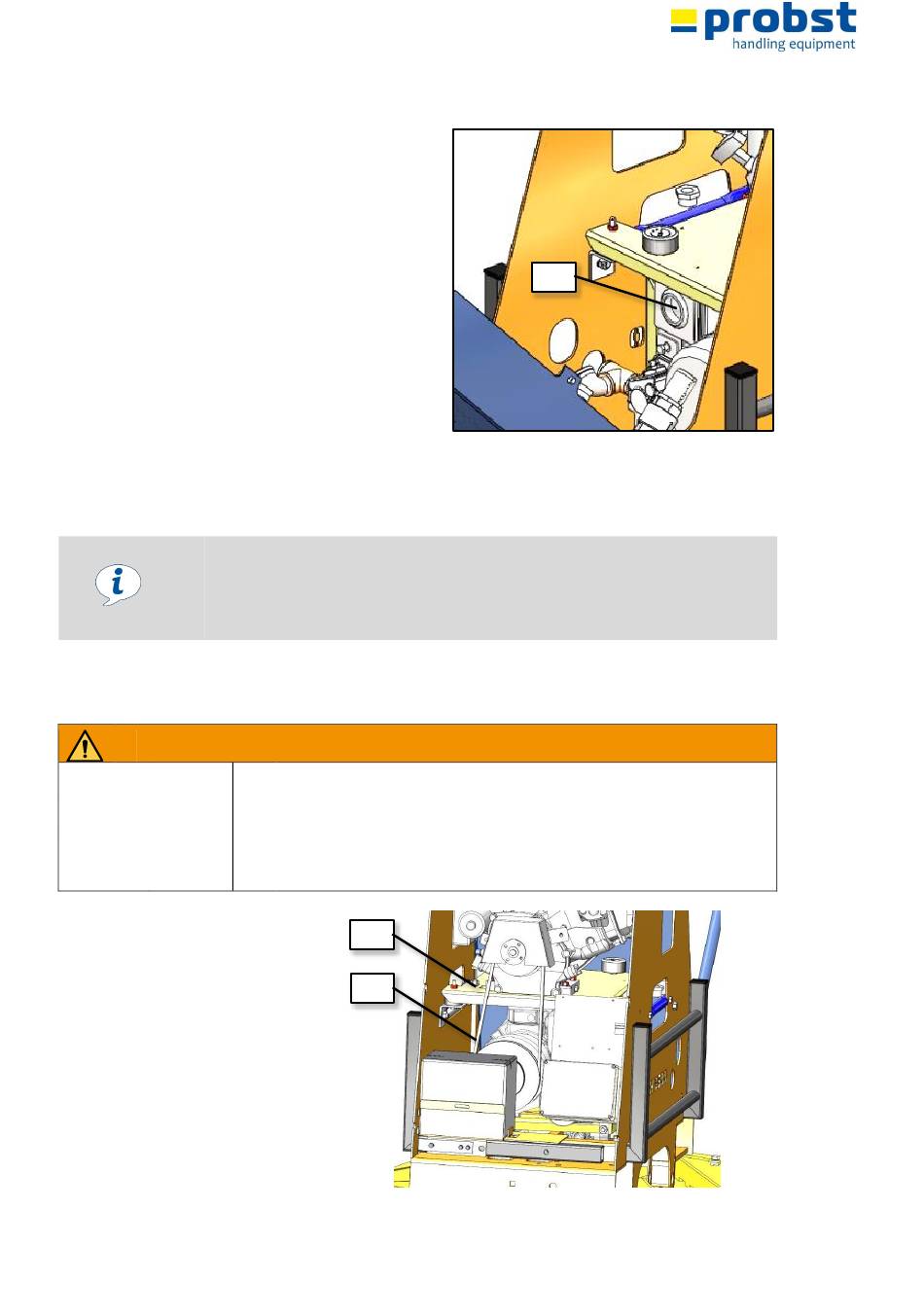 probst
handling equipment