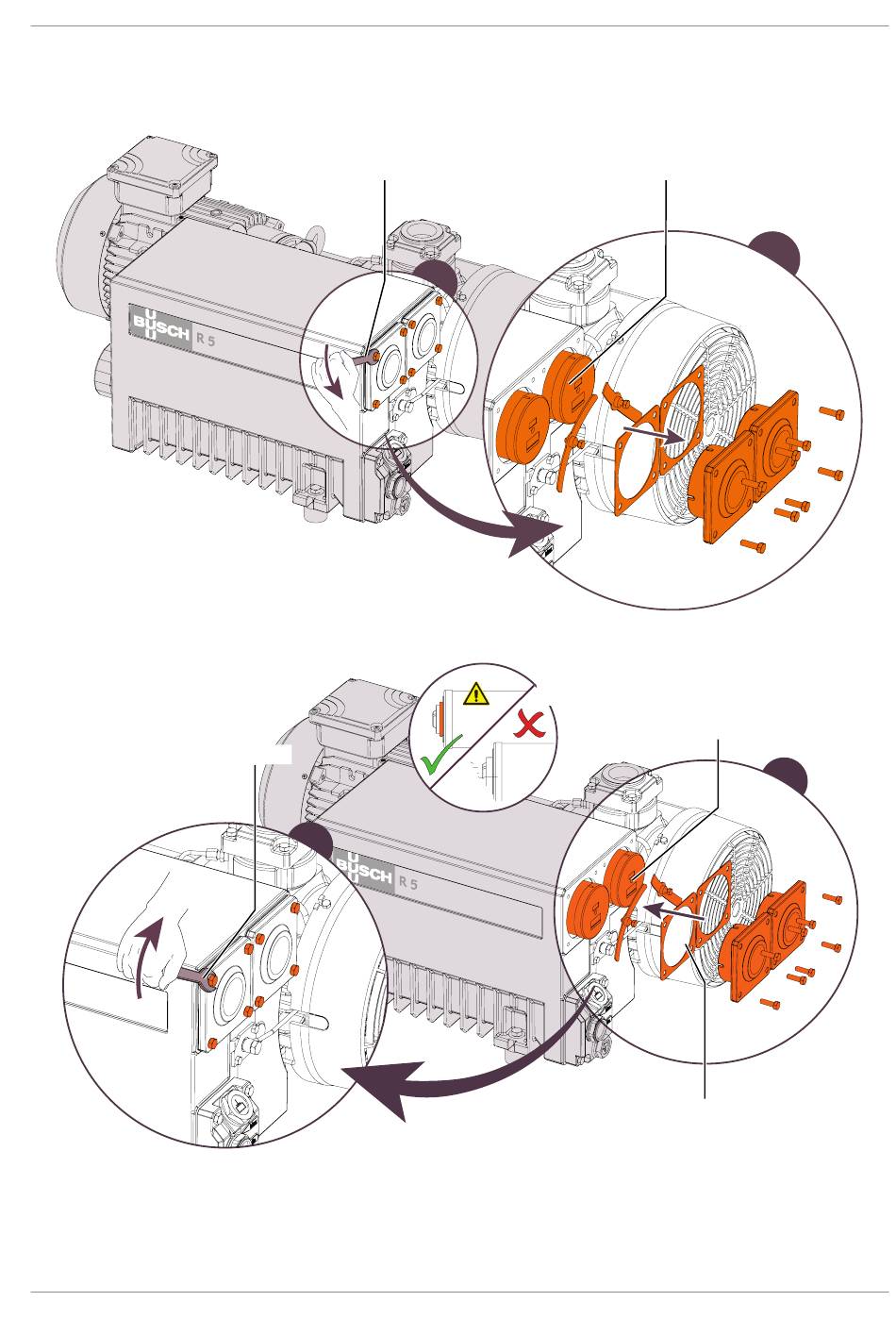 BUSCH R 5

BUSCH R 5