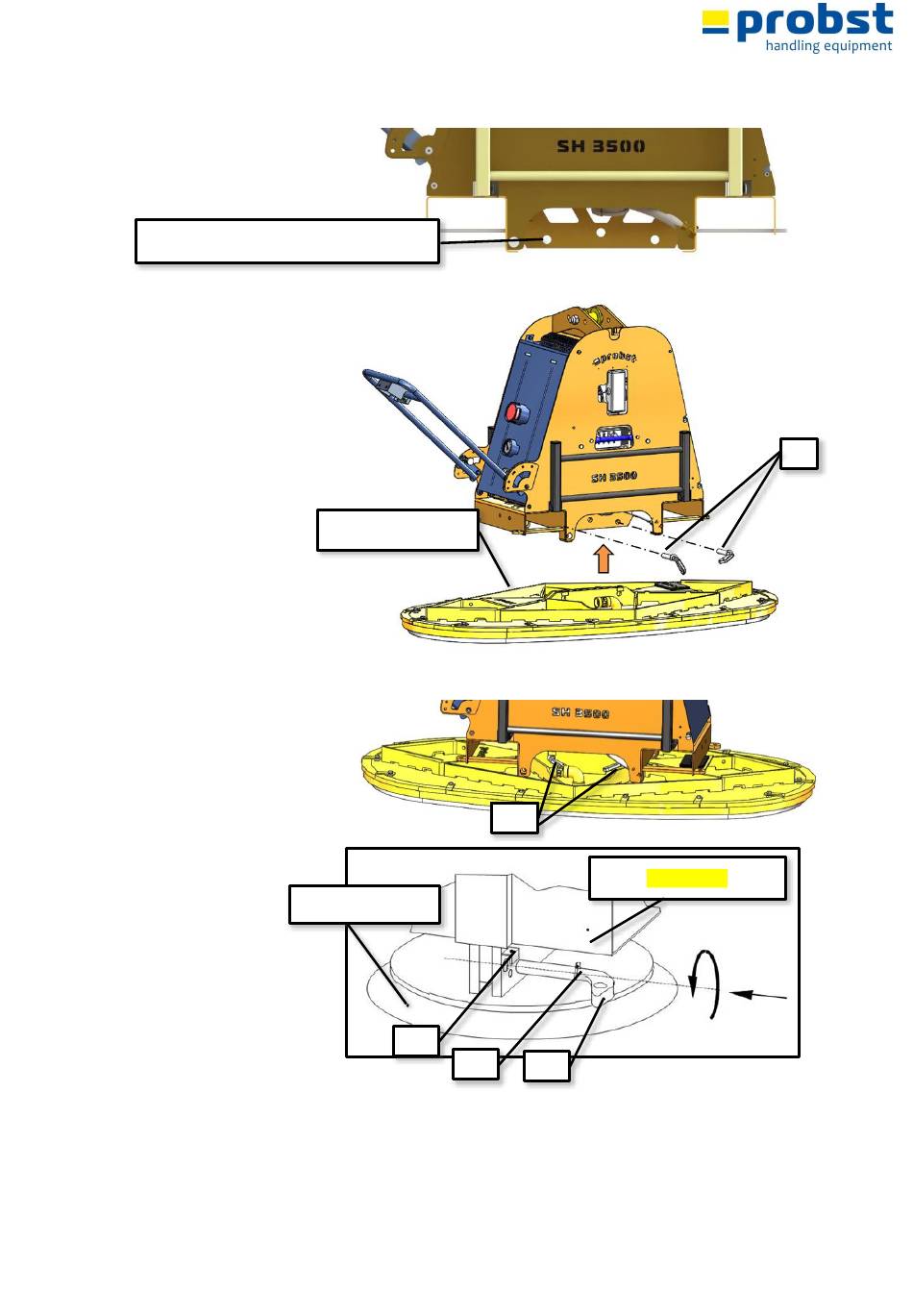 probst
handling equipment

SH 3500

probst

SH 3500

SH 3500