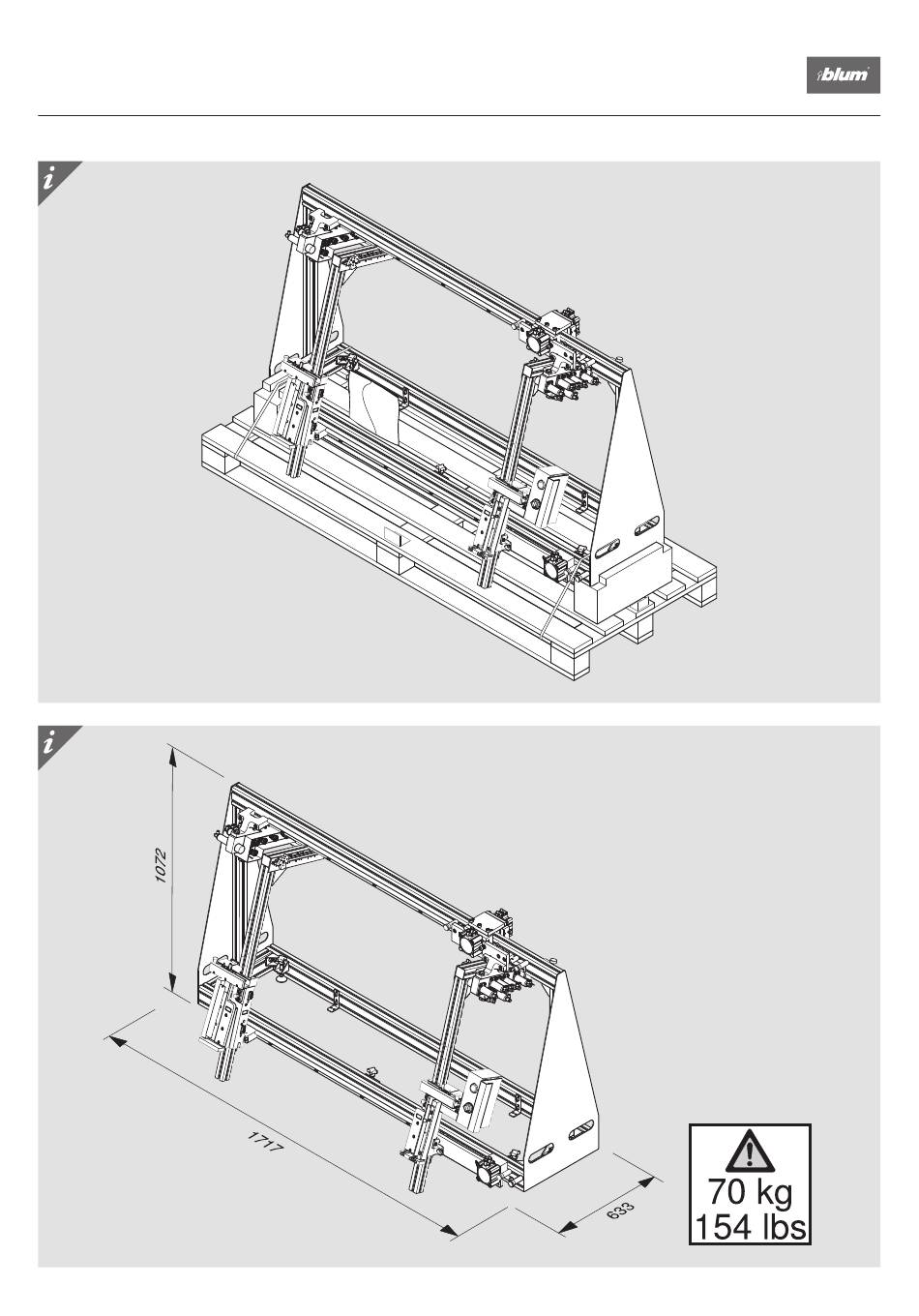 blum

i

i

1072

1717

633

70 kg
154 lbs