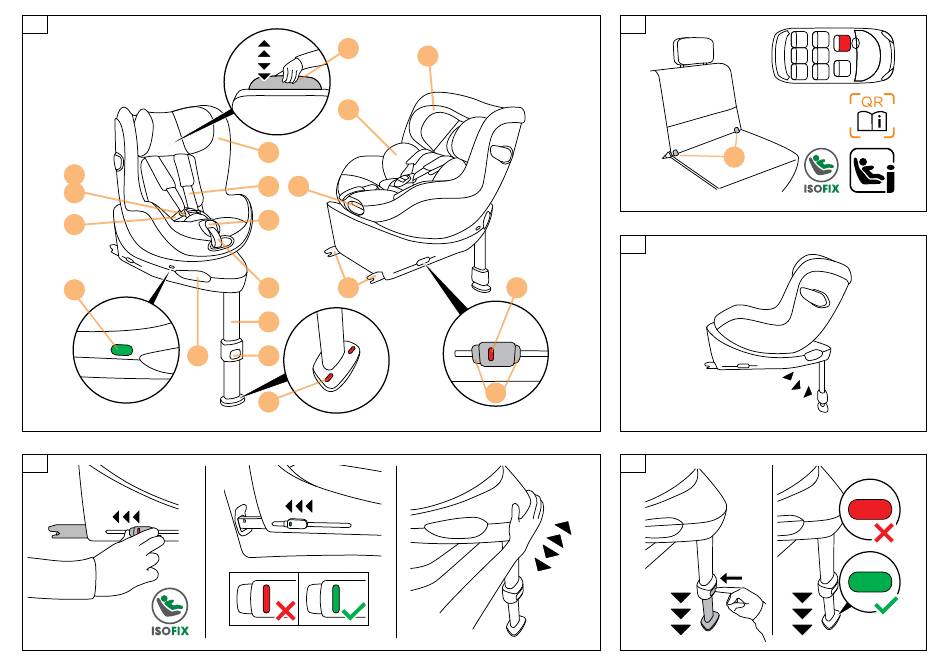 QR
ISOFIX
ISOFIX