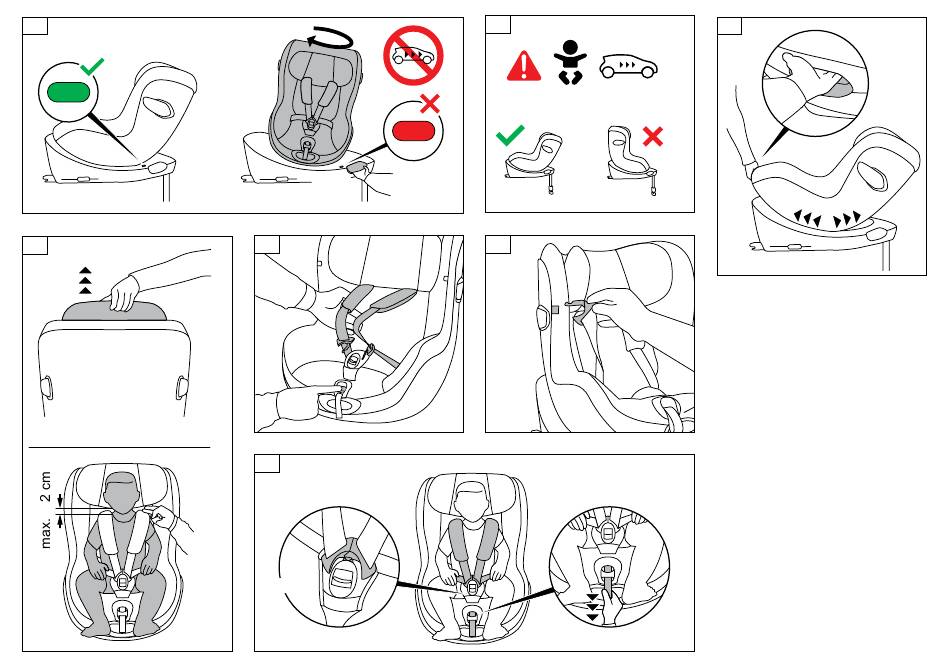 max. 2 cm