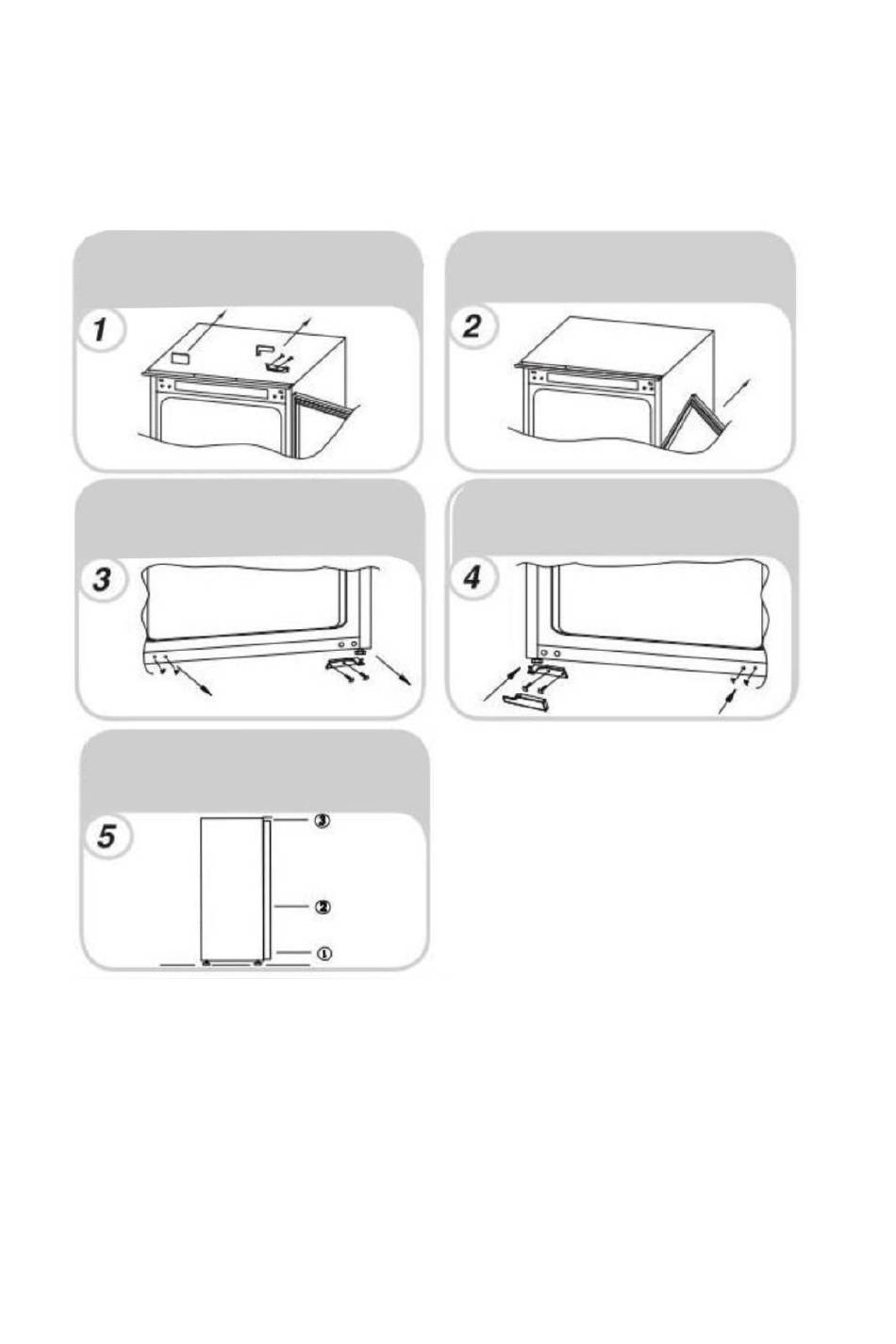 1

2

3

4

5

③

②

①