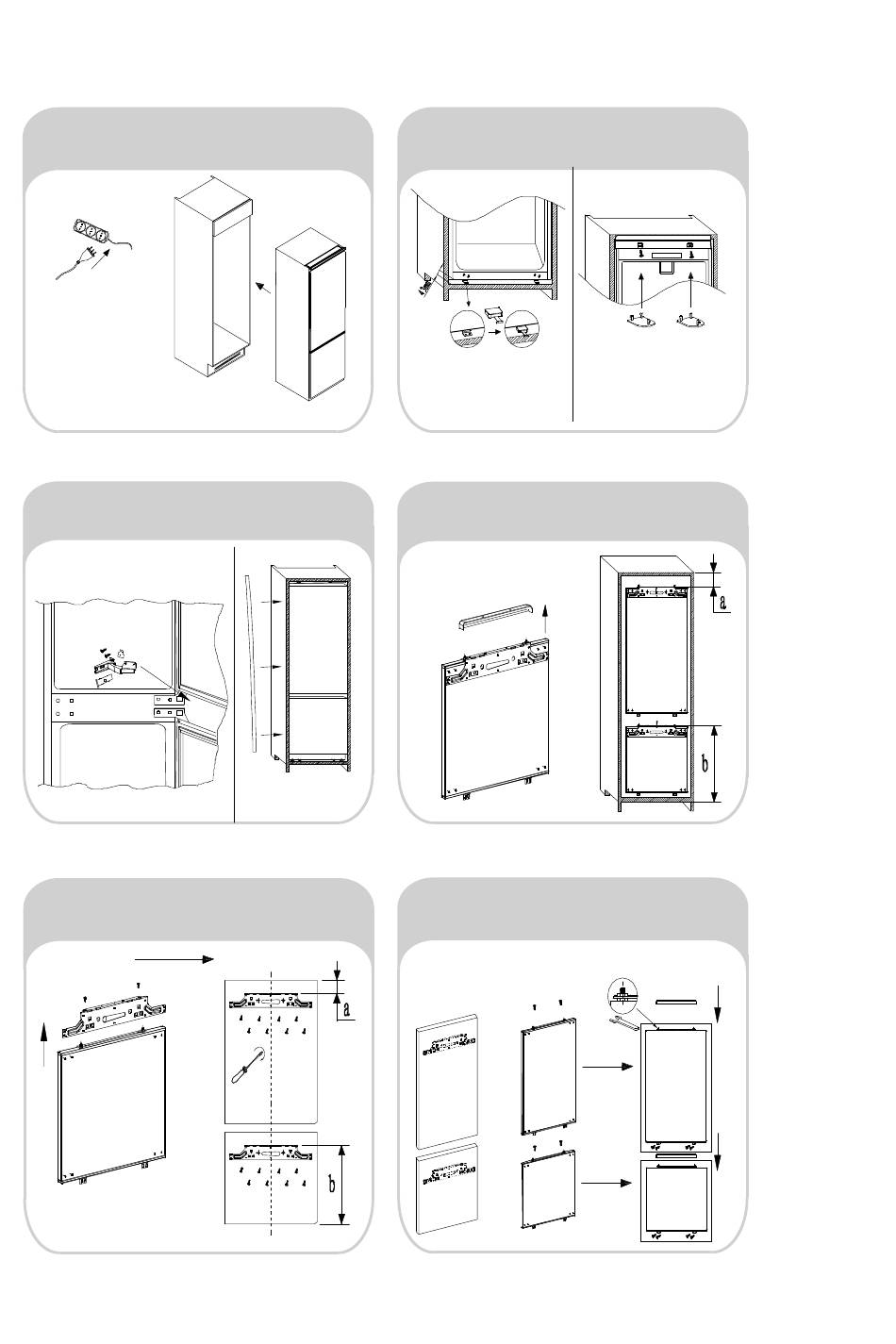 a

b

a

b