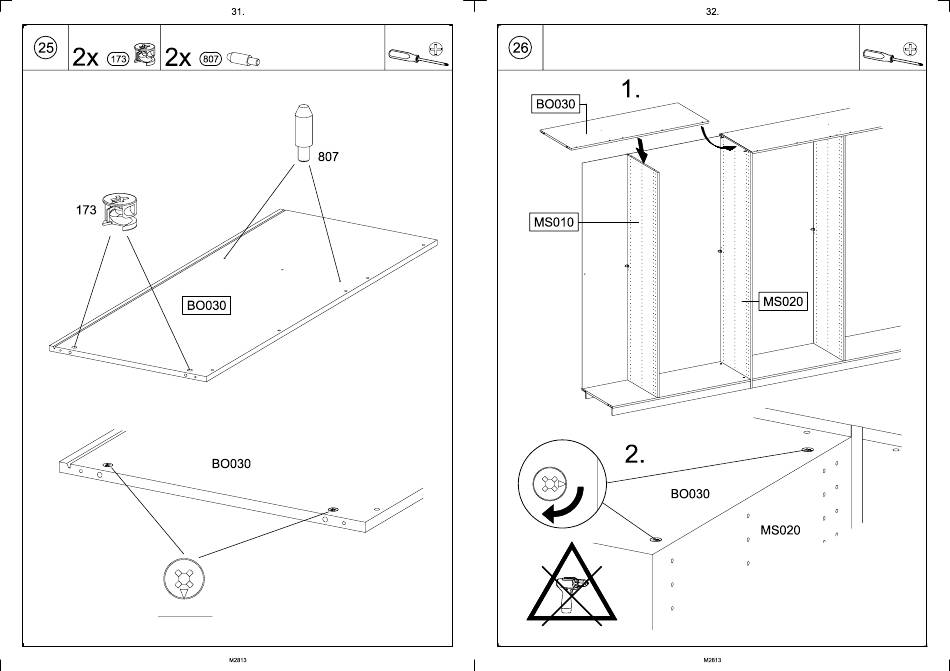 31.

25

2x 173 2x 807

807

173

BO030

BO030

M2813

32.

26

1.

BO030

MS010

MS020

2.

BO030

MS020

M2813