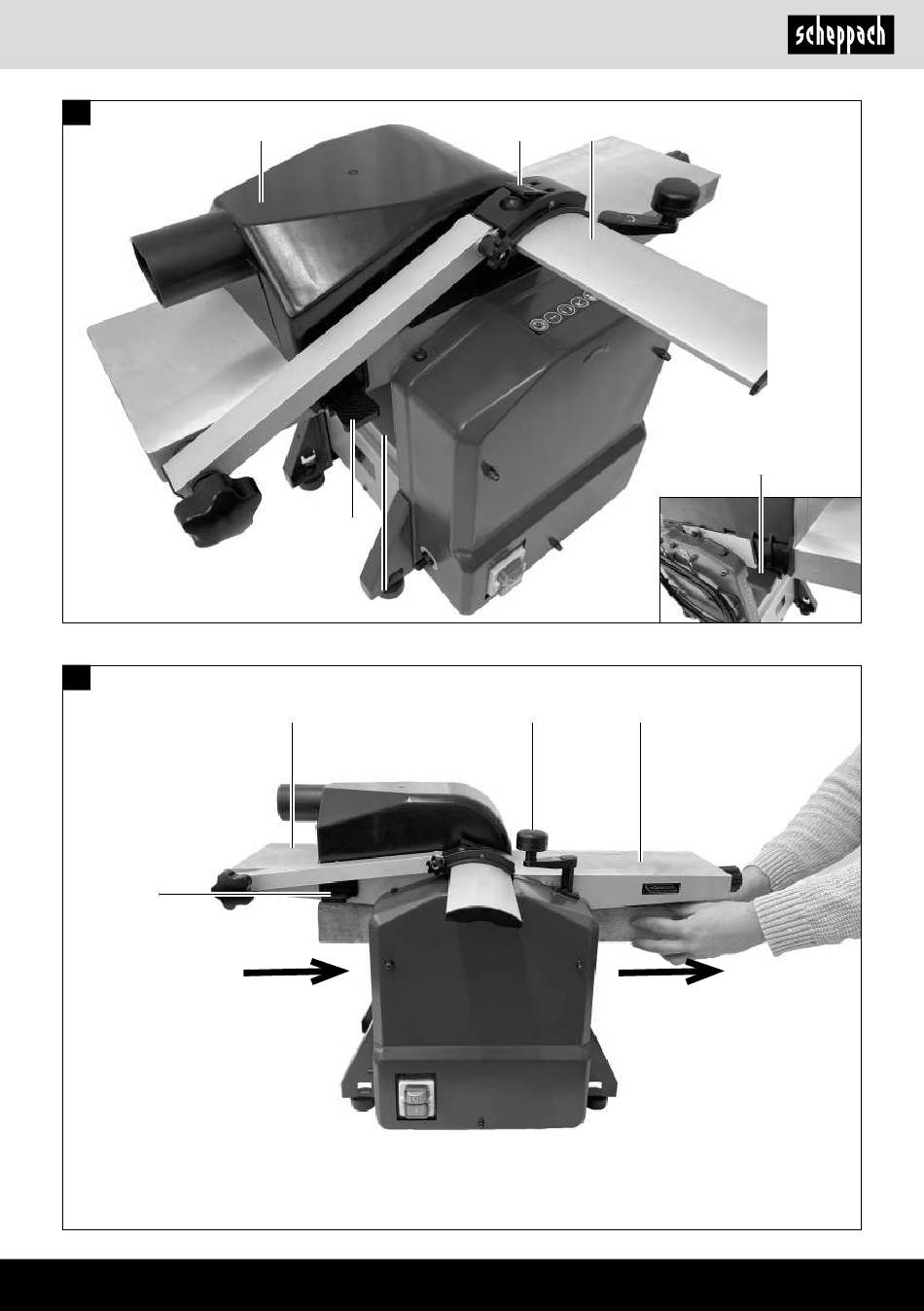 scheppach