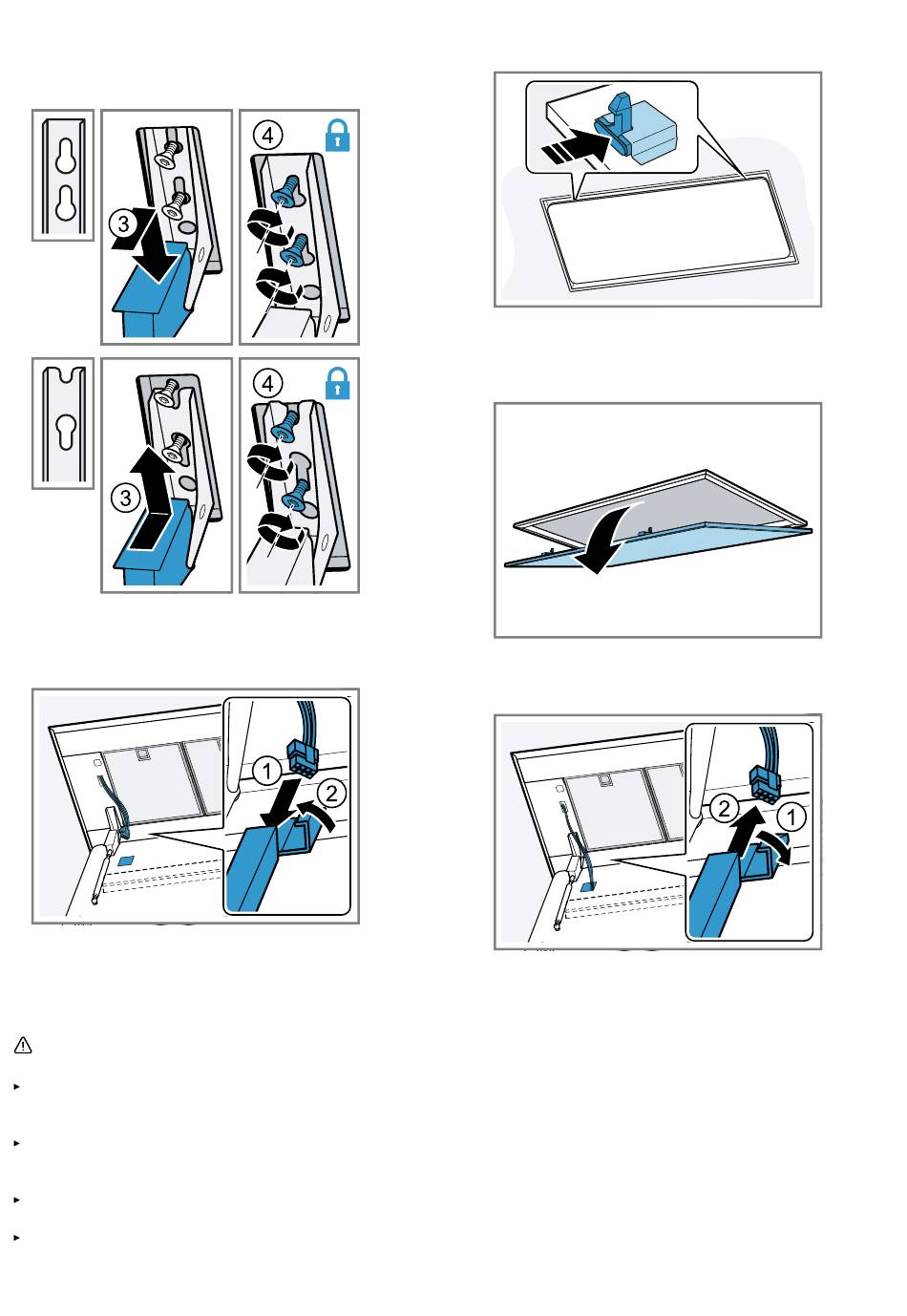 3

4

3

4

1

2

2

1