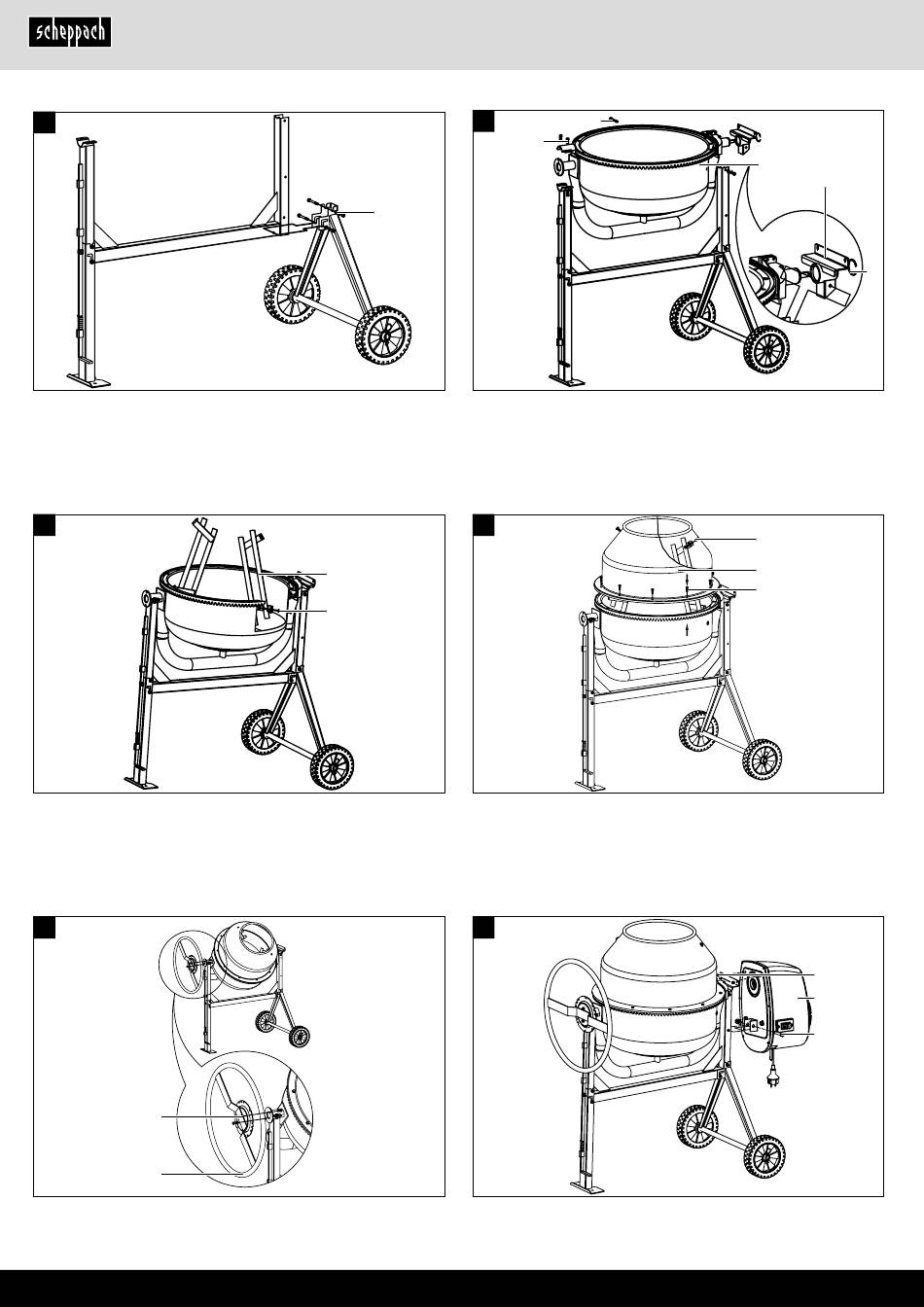 scheppach