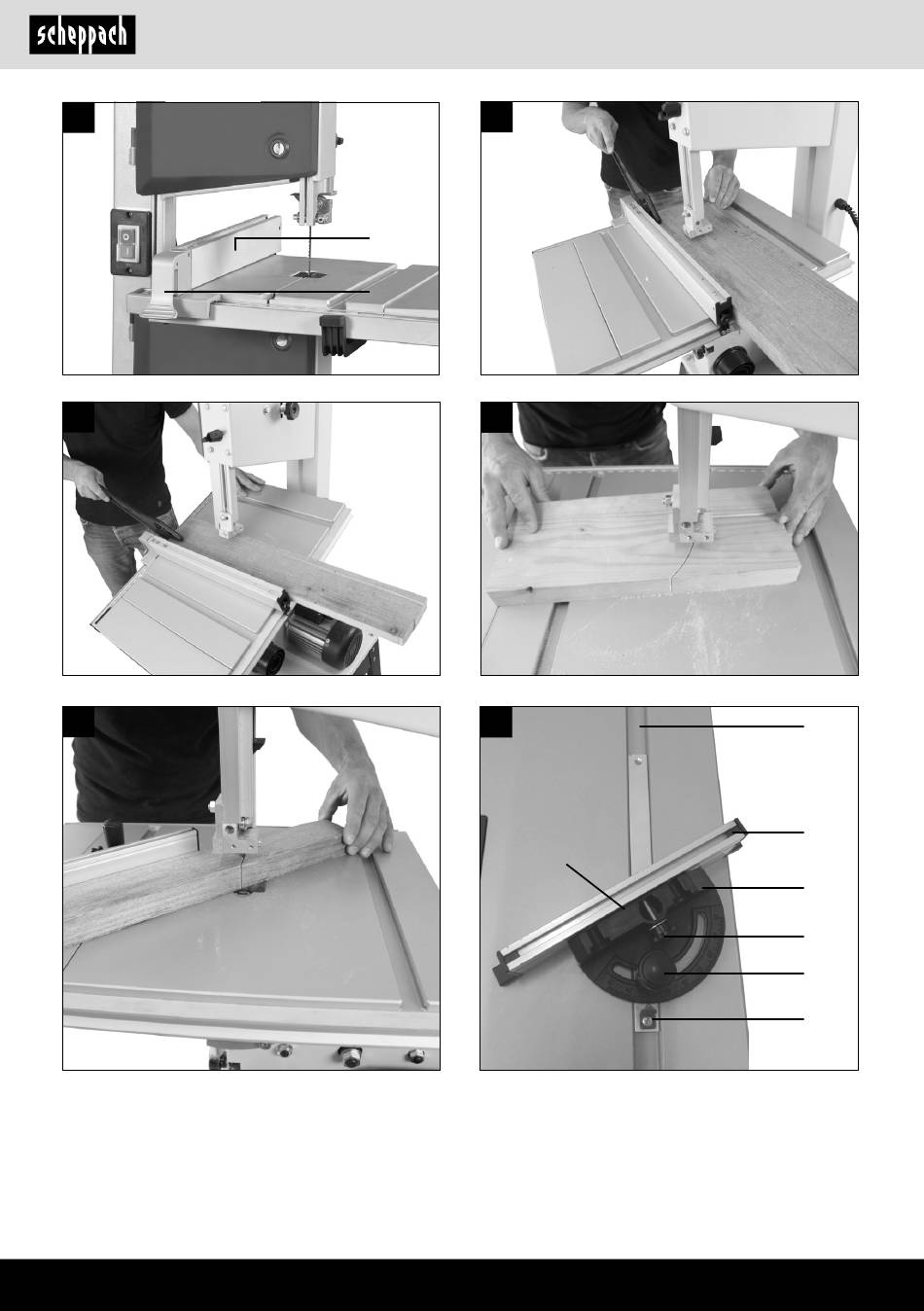 scheppach