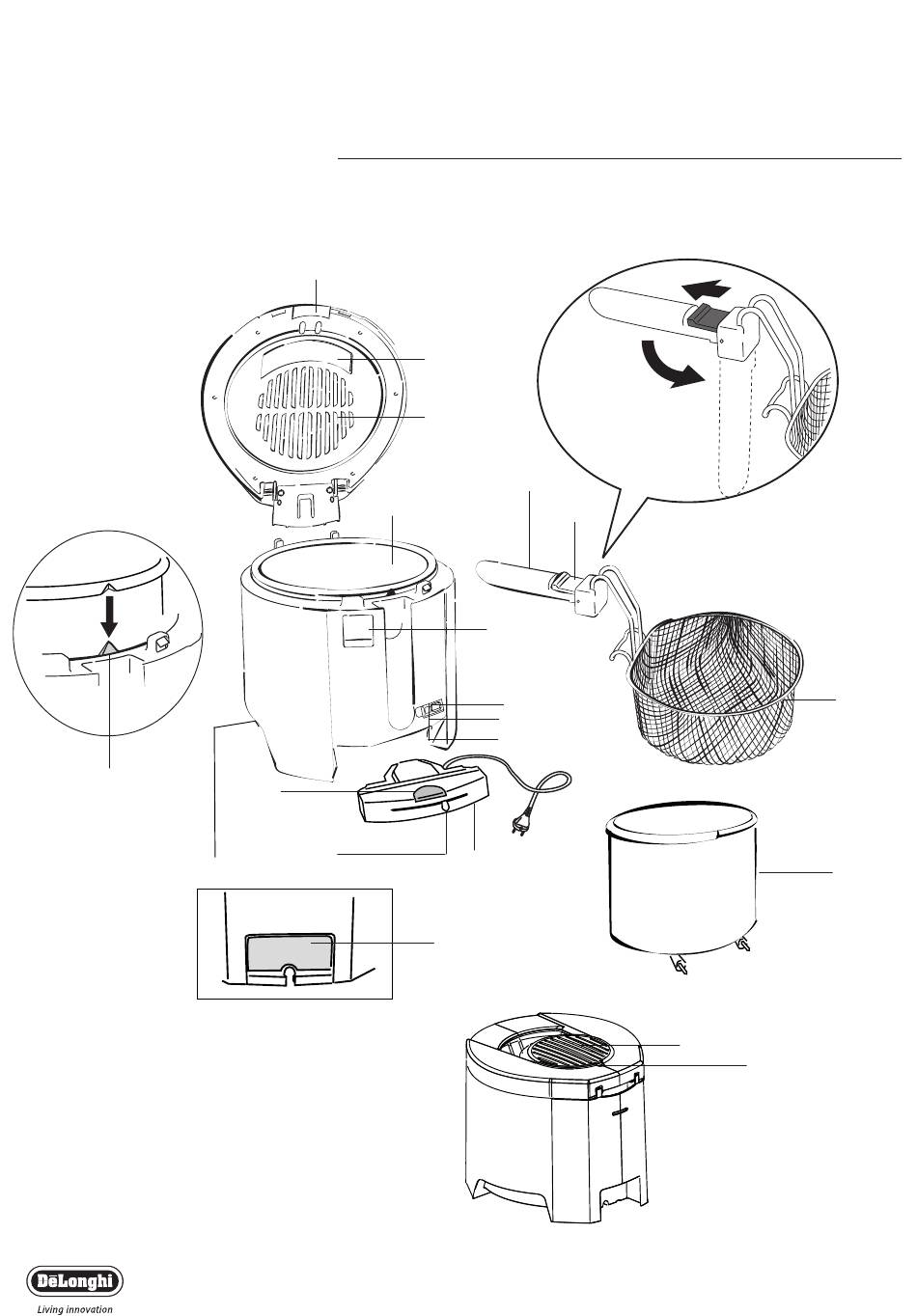 DēLonghi
Living innovation