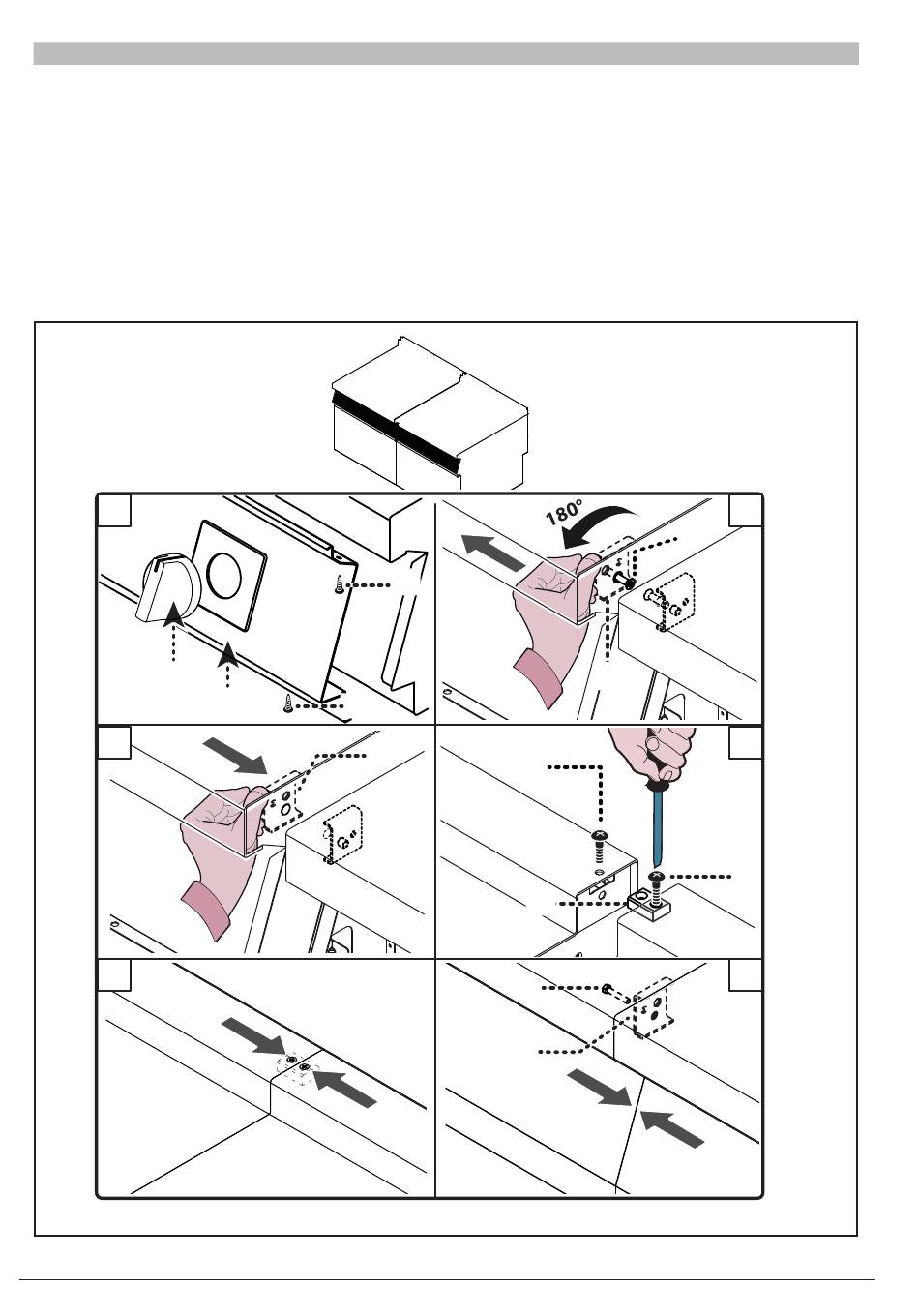 180°