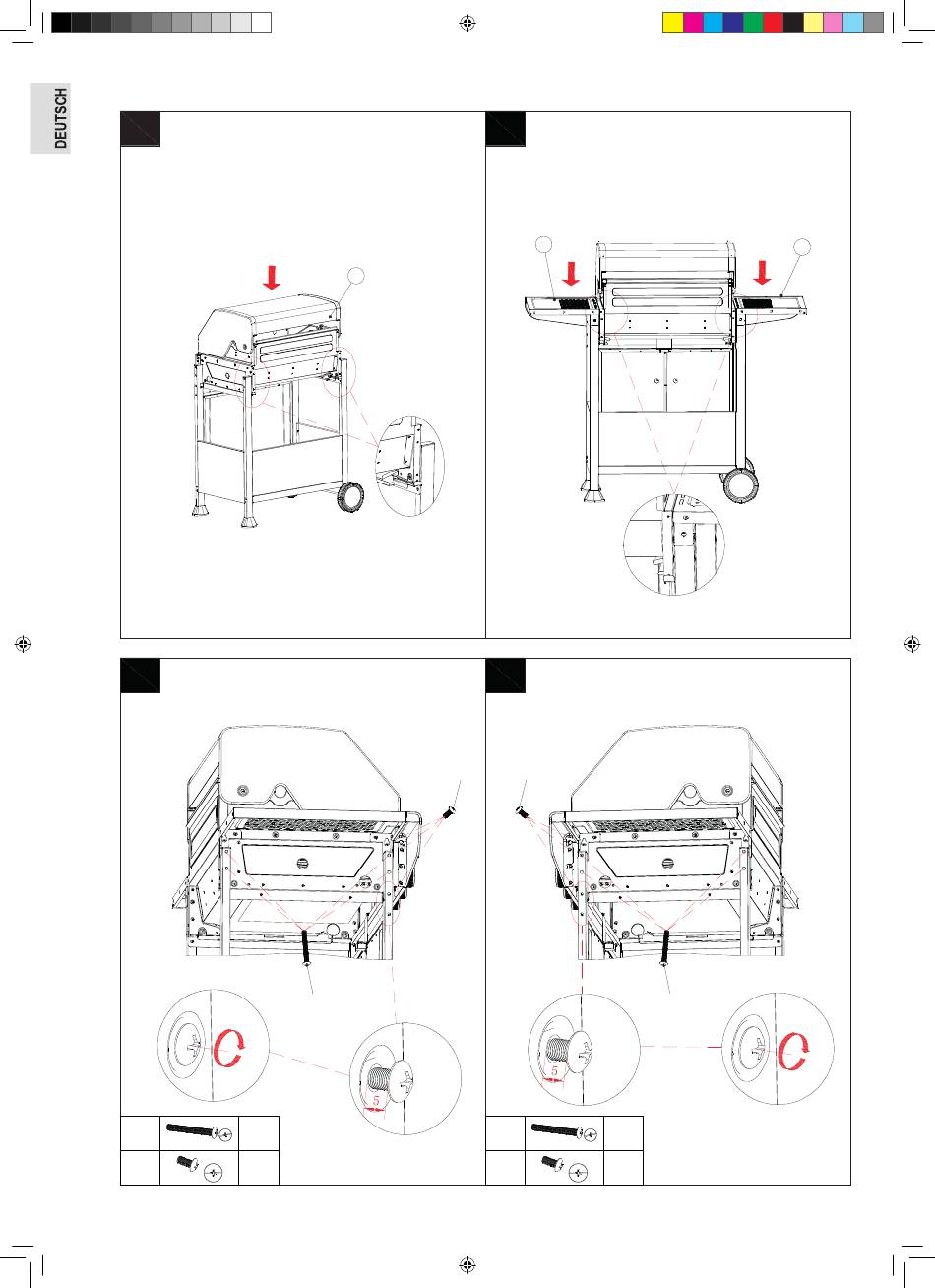 DEUTSCH

5

5