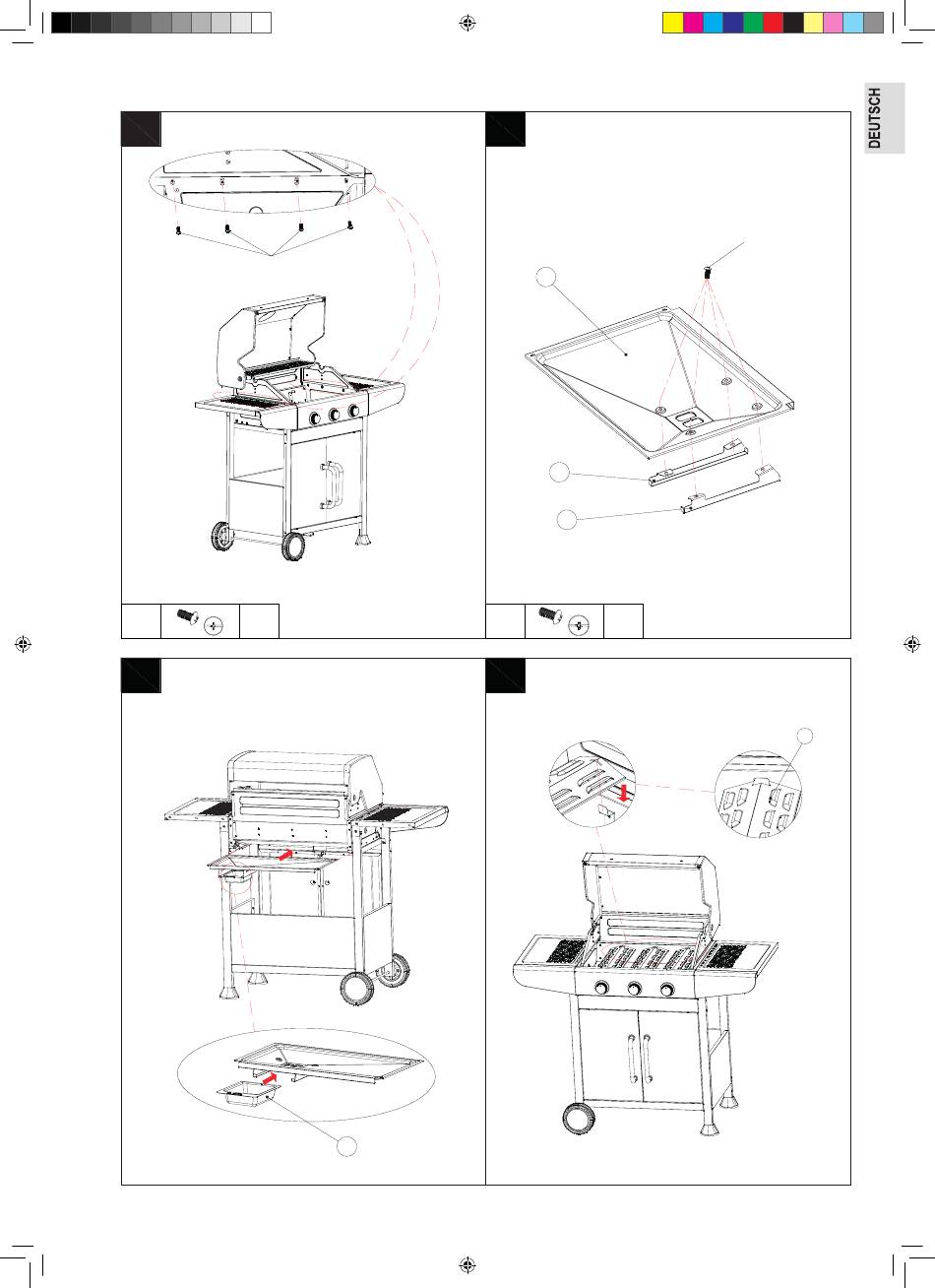 DEUTSCH