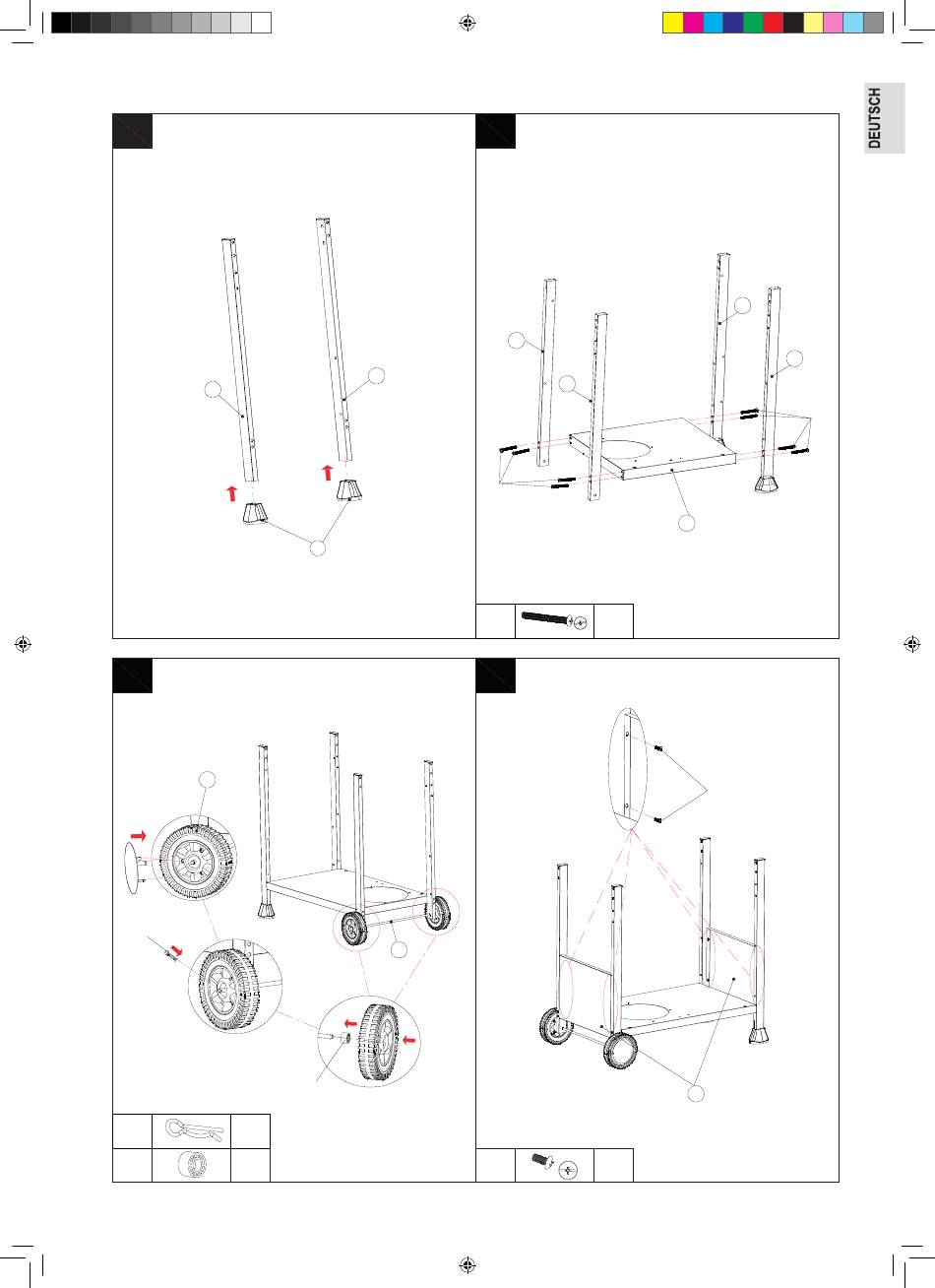 DEUTSCH