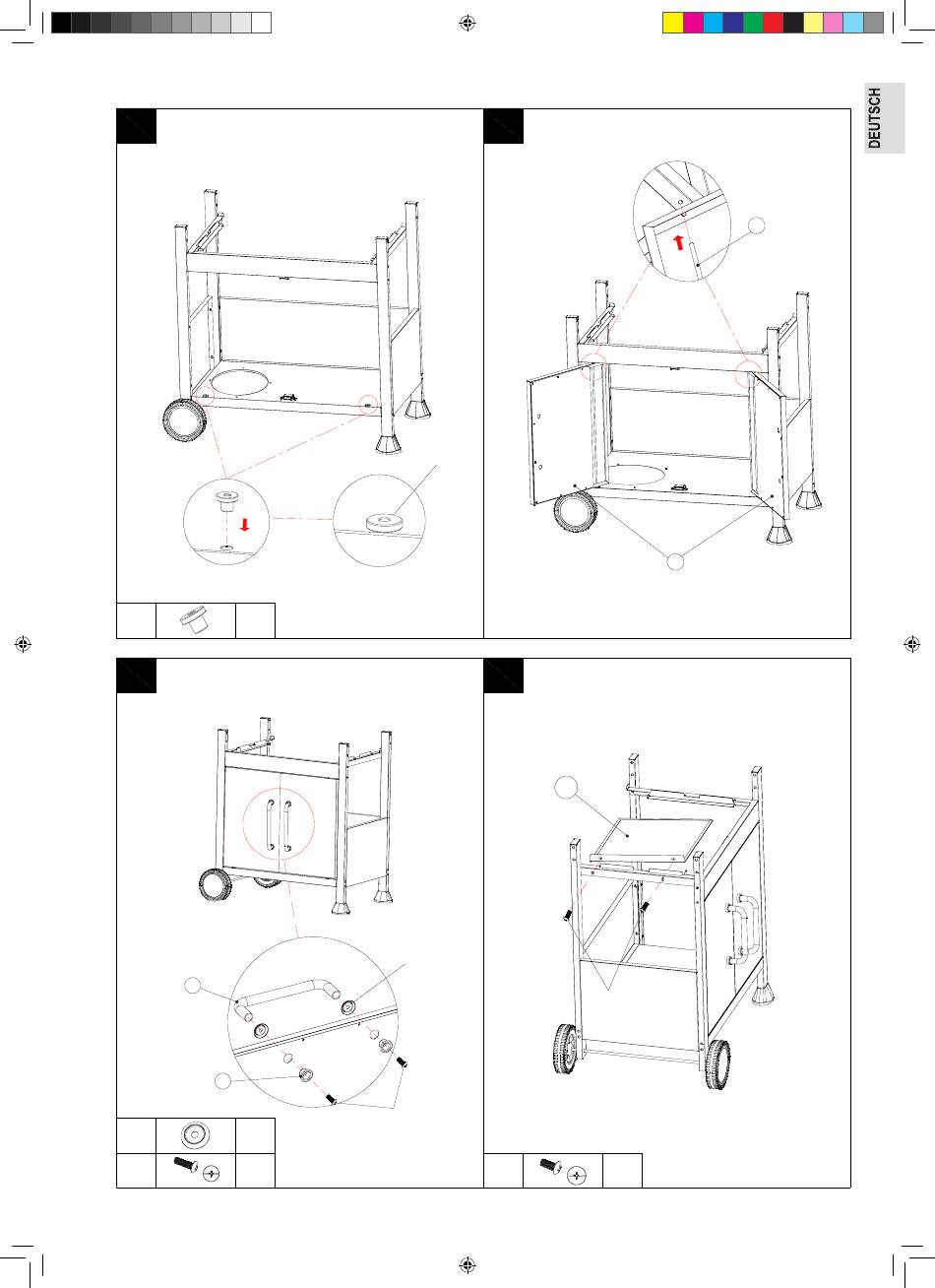 DEUTSCH