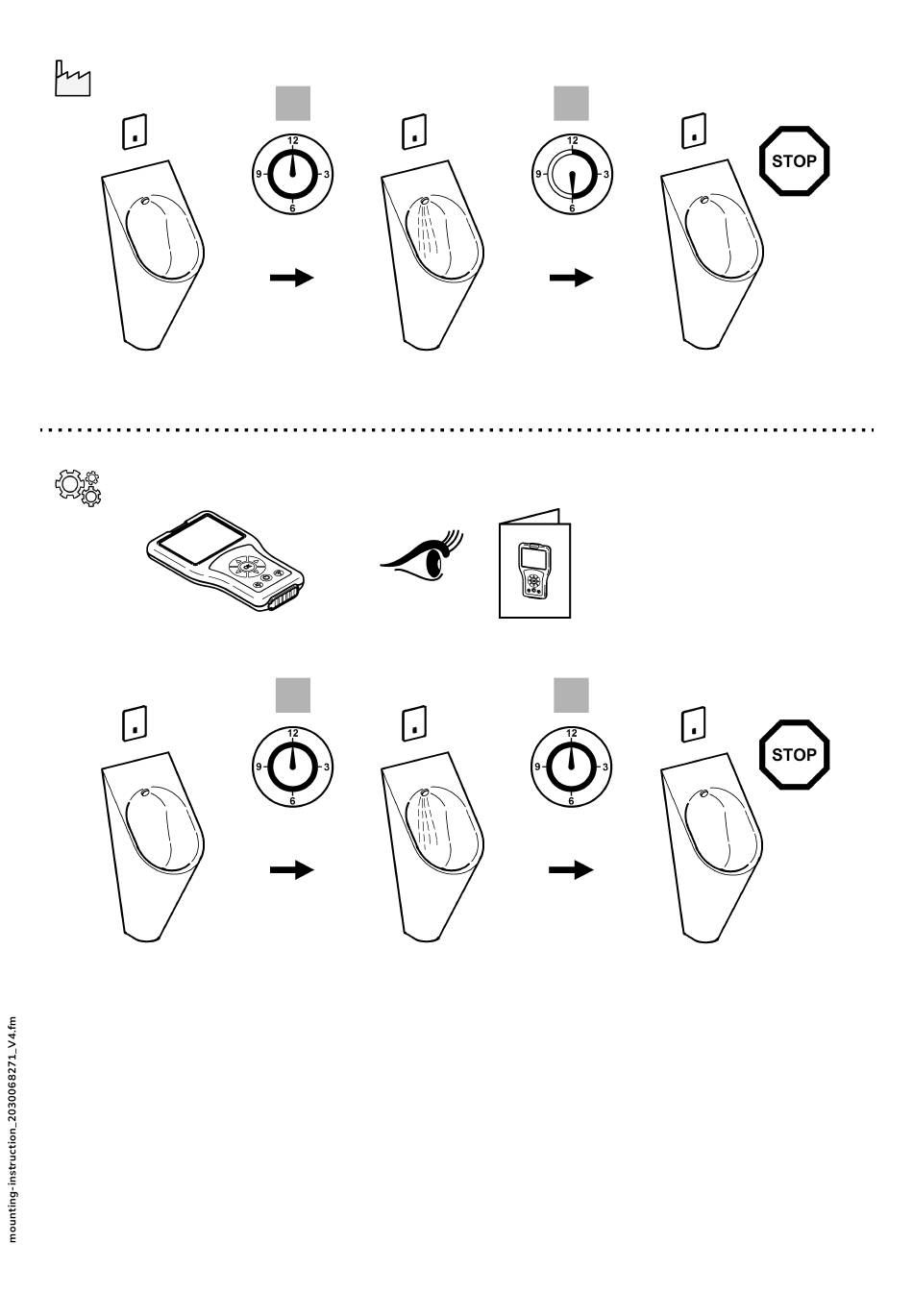 12
9
3
6

12
9
3
6

STOP

12
9
3
6

12
9
3
6

STOP

mounting-instruction_2030068271_V4.fm