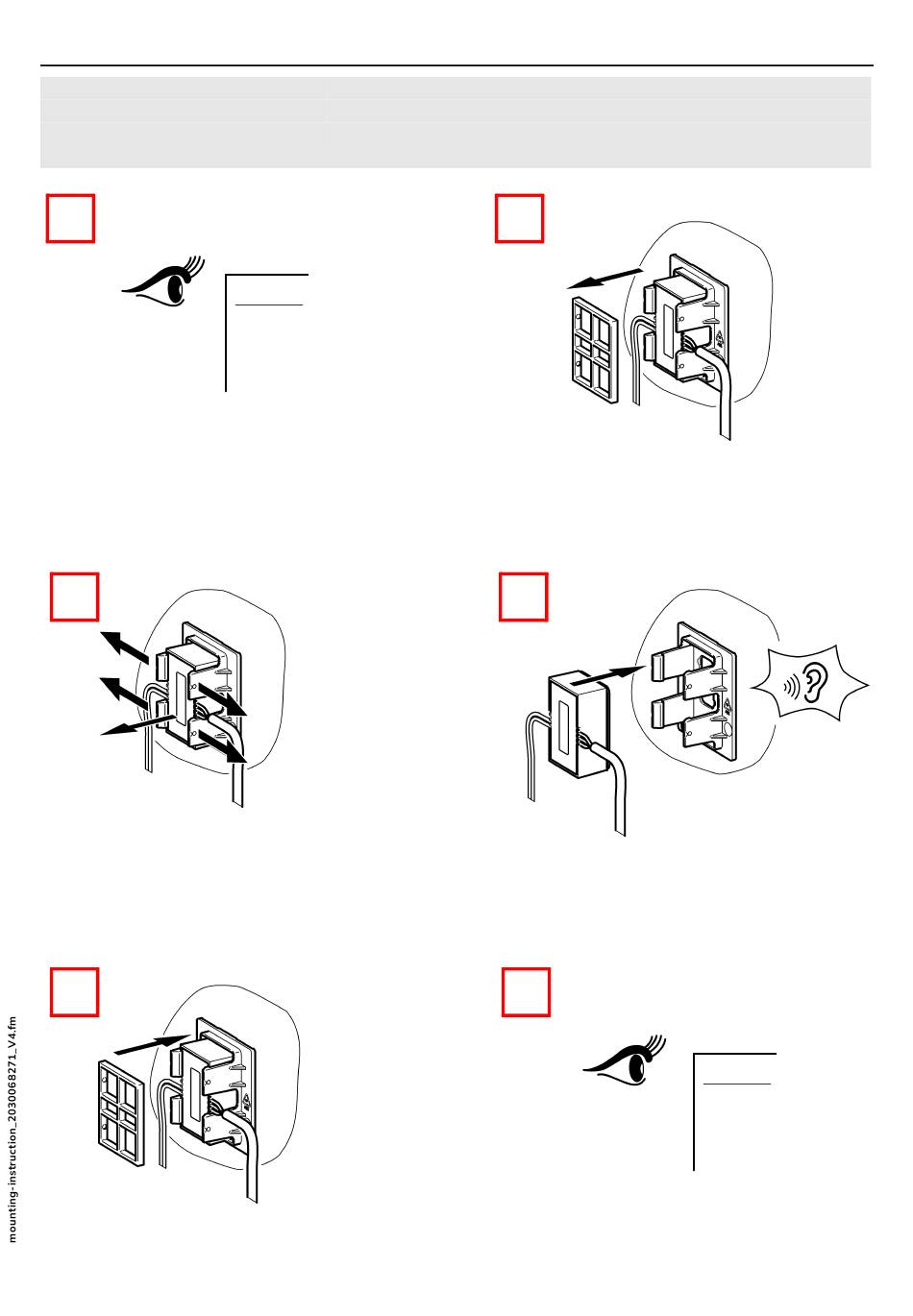 mounting-instruction_2030068271_V4.fm