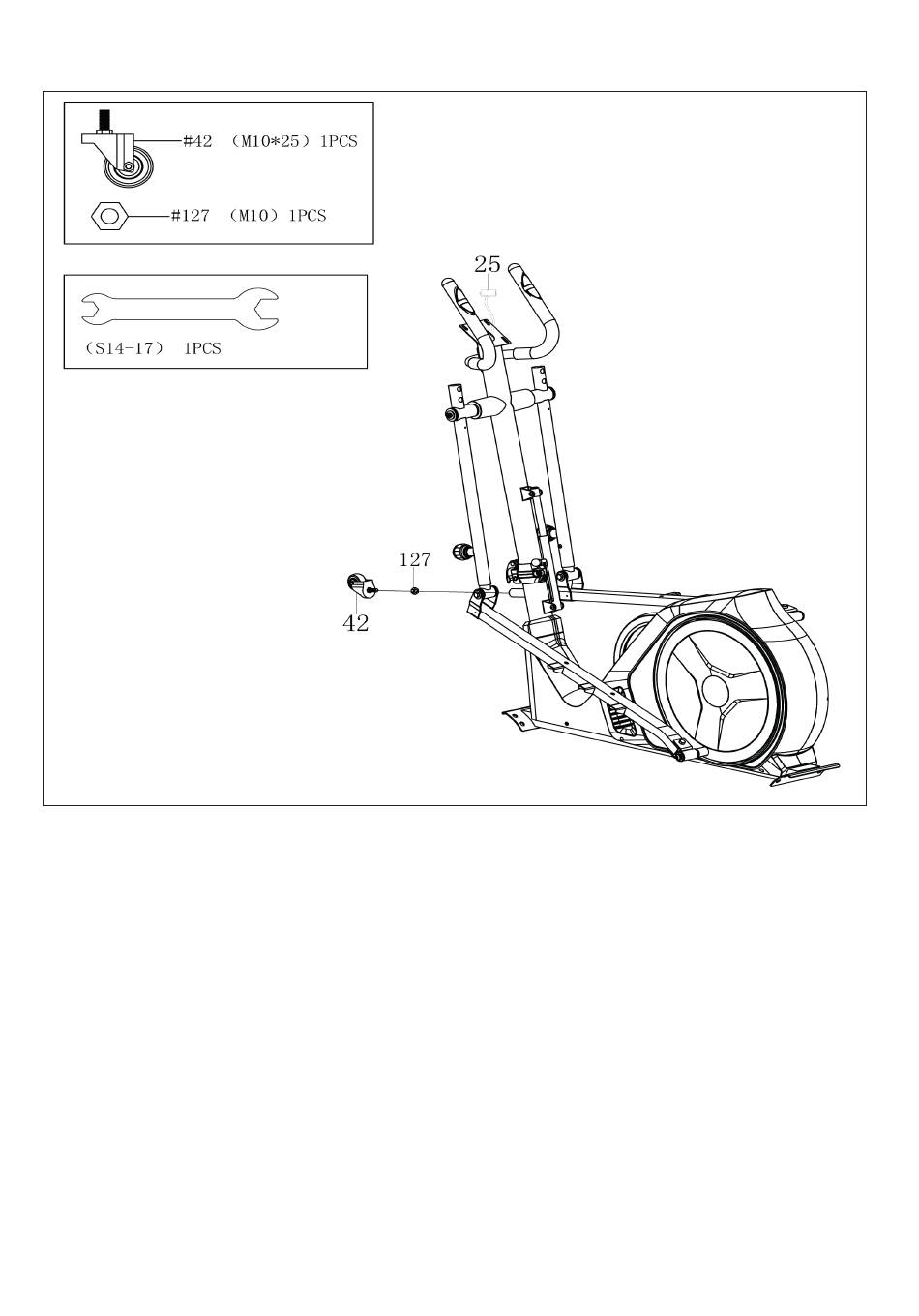 #42 （M10*25）1PCS

#127 （M10）1PCS

（S14-17） 1PCS

25

127

42