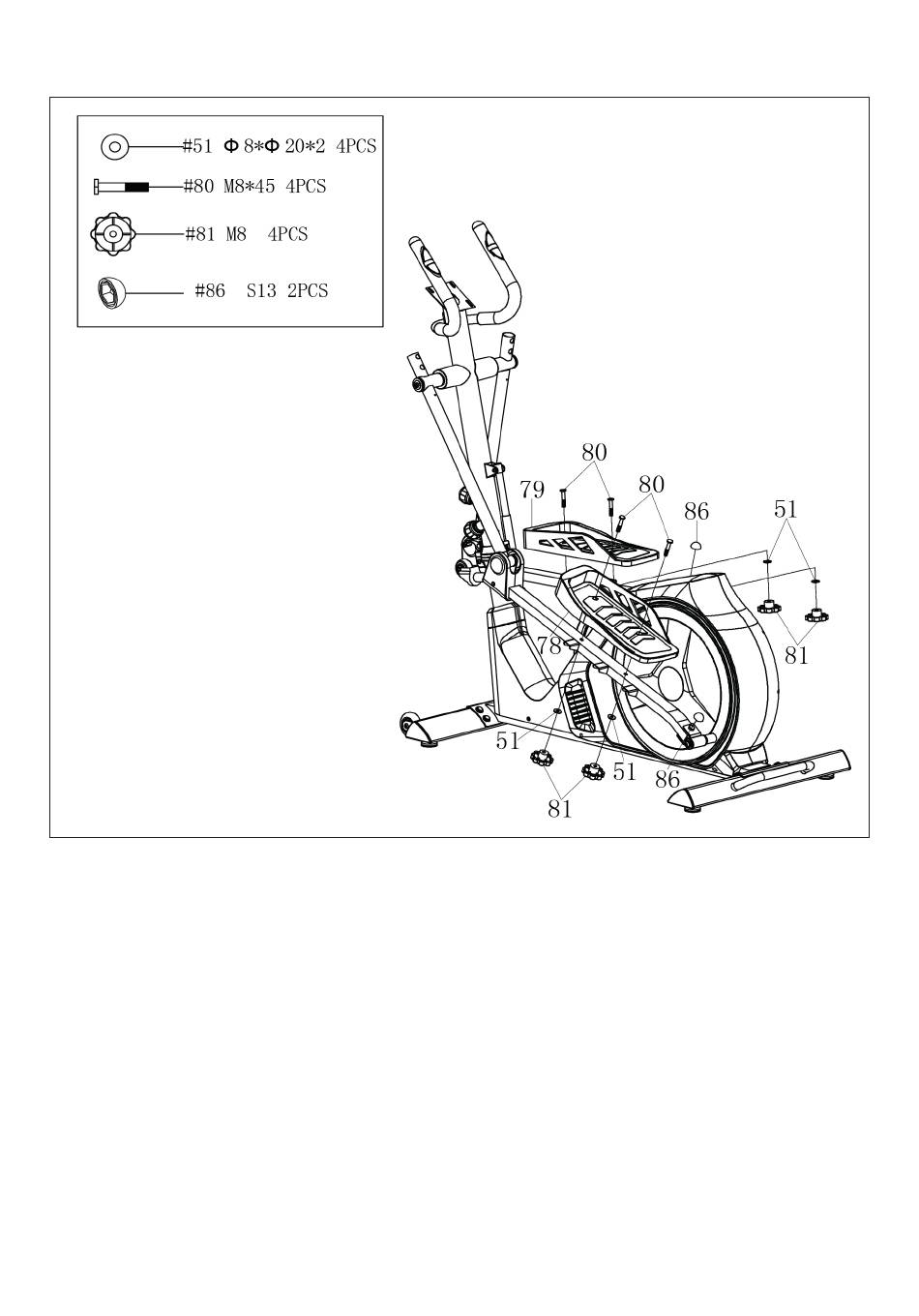 #51 Φ 8*Φ 20*2 4PCS

#80 M8*45 4PCS

#81 M8 4PCS

#86 S13 2PCS

80

79

80

86

51

78

81

51

51

86

81