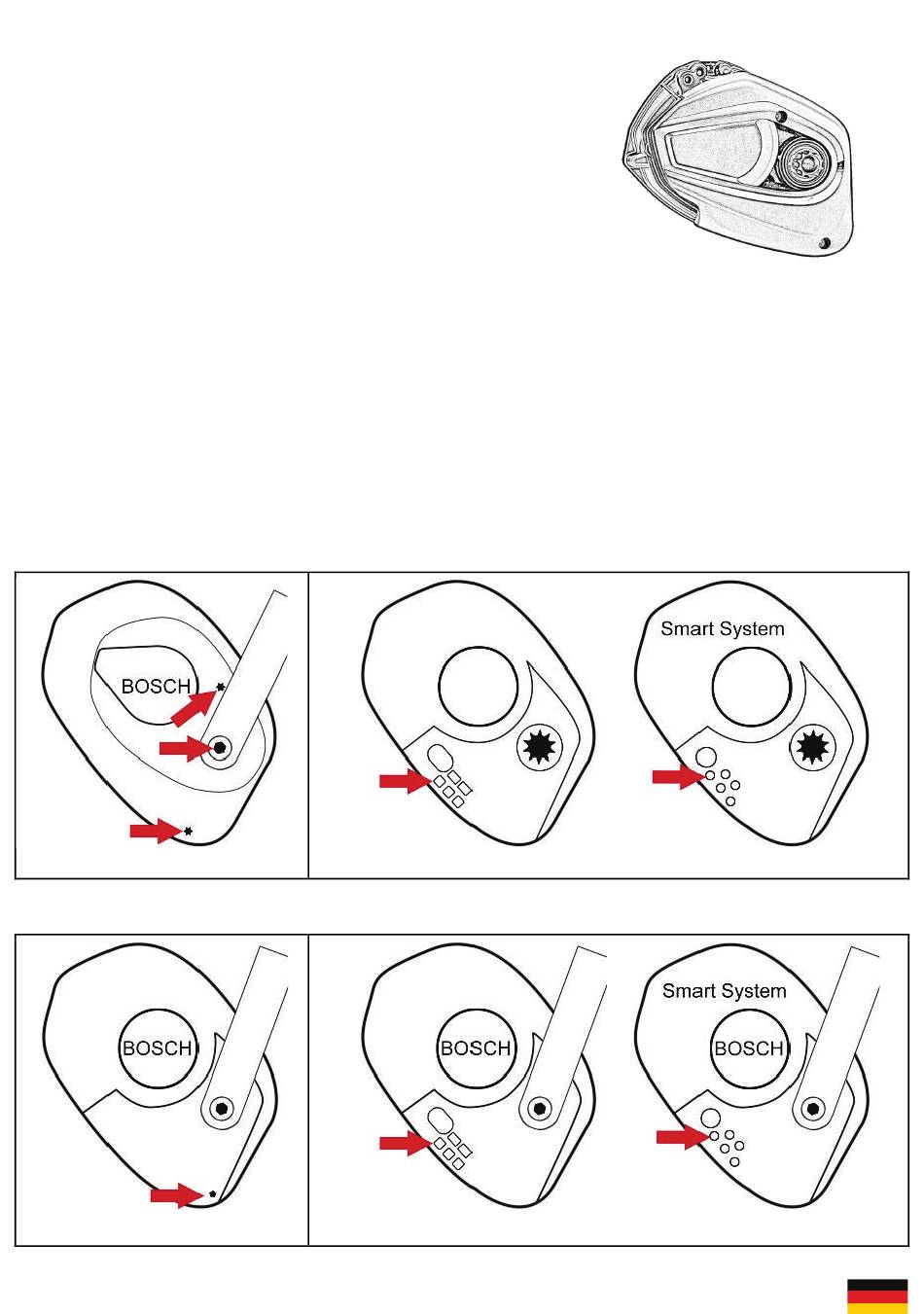 BOSCH

Smart System

BOSCH

BOSCH

Smart System

BOSCH