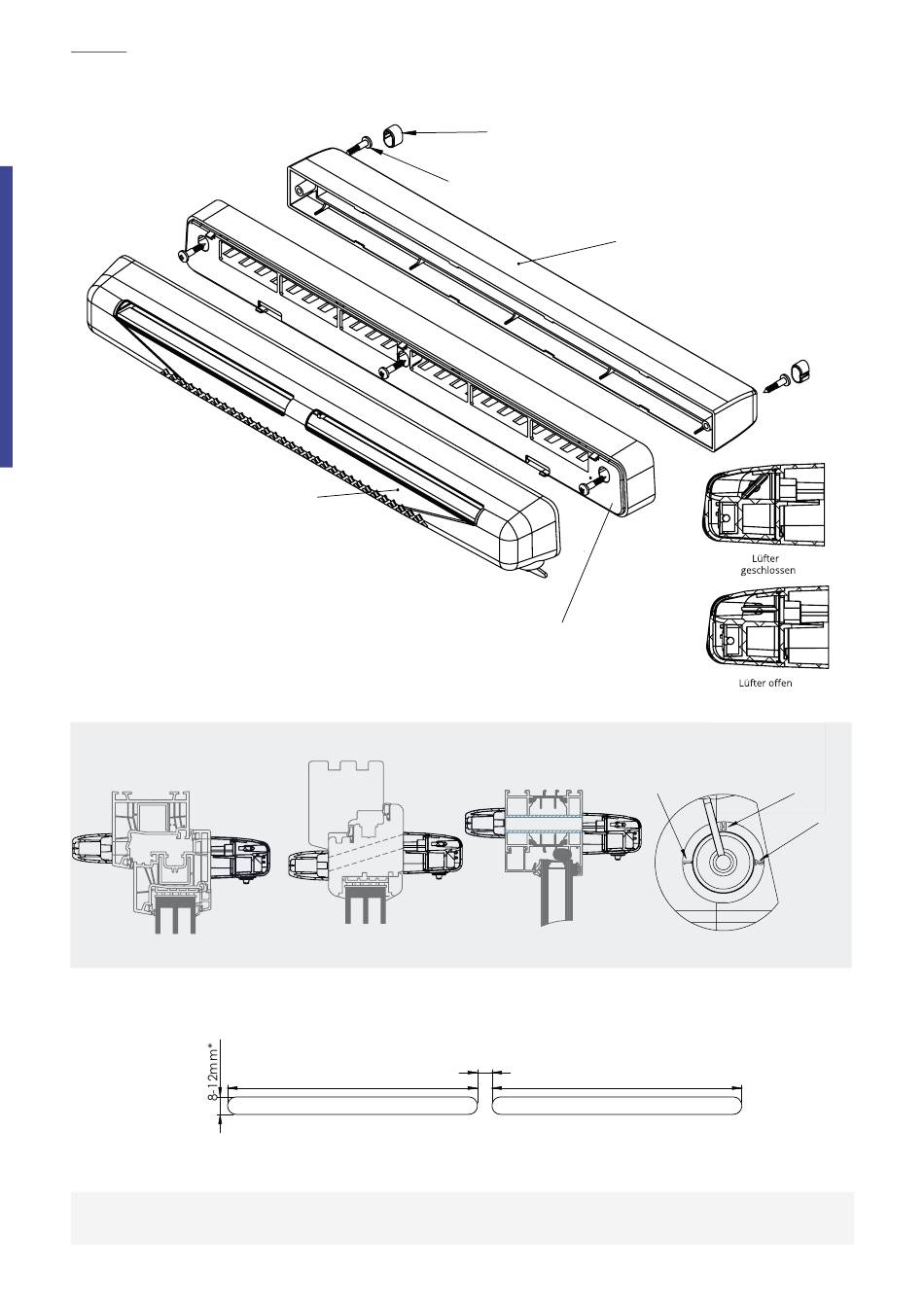 Lüfter geschlossen

Lüfter offen

8-12mm*