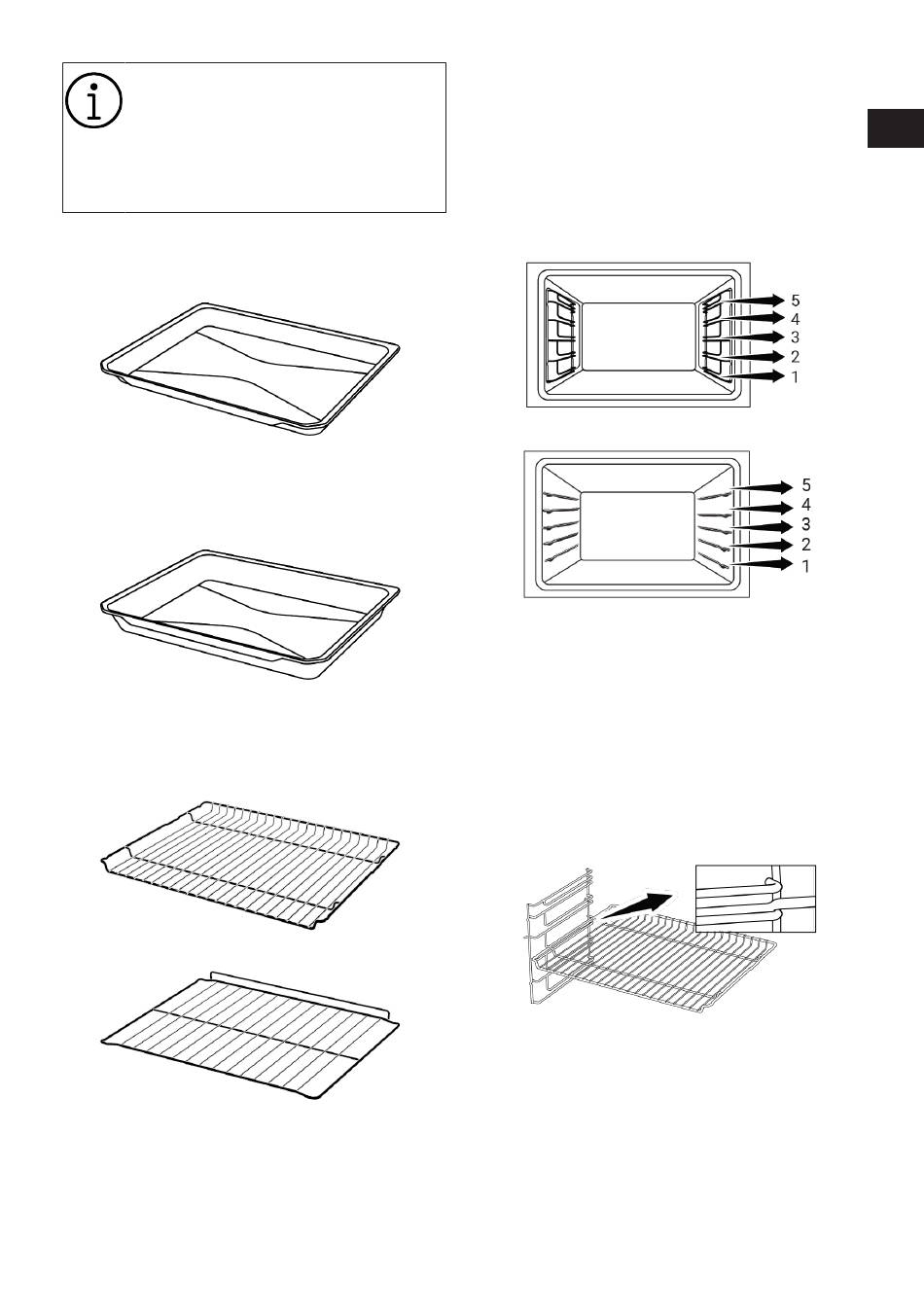 5
4
3
2
1

5
4
3
2
1