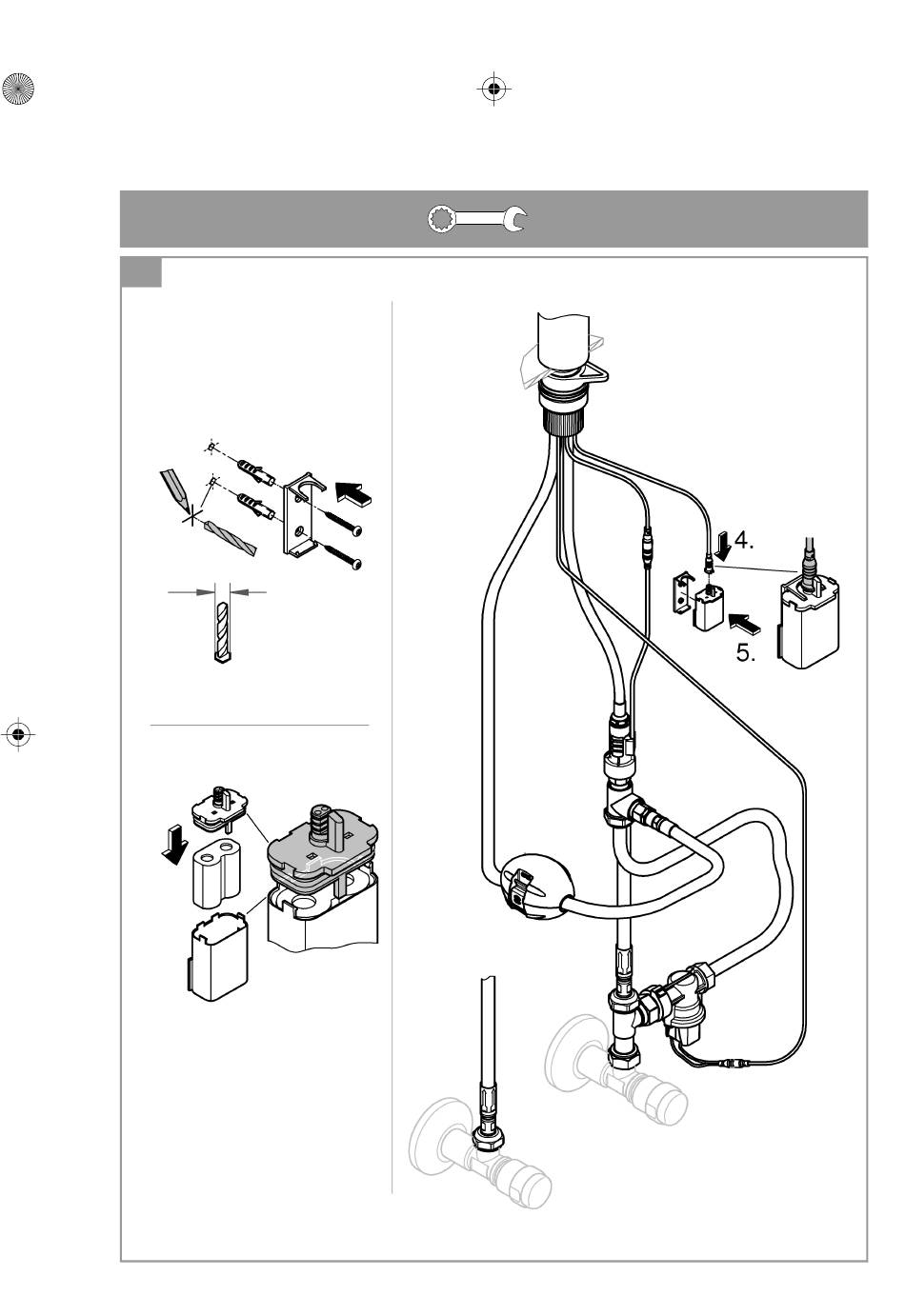 4.

5.